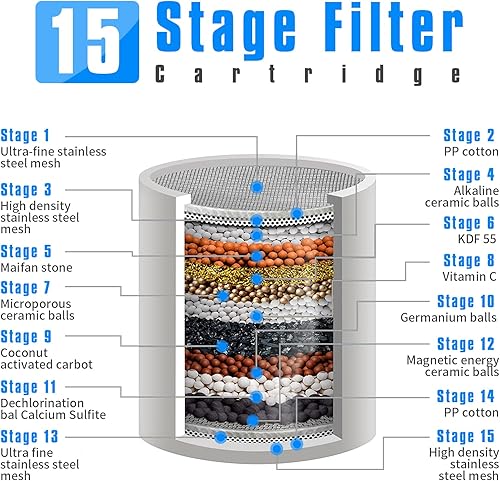 15 Stage Filter
Cartridge

Stage 1
Ultra-fine stainless steel mesh

Stage 3
High density stainless steel mesh

Stage 5
Maifan stone

Stage 7
Microporous ceramic balls

Stage 9
Coconut activated carbot

Stage 11
Dechlorination bal Calcium Sulfite

Stage 13
Ultra fine stainless steel mesh

Stage 2
PP cotton

Stage 4
Alkaline ceramic balls

Stage 6
KDF 55

Stage 8
Vitamin C

Stage 10
Germanium balls

Stage 12
Magnetic energy ceramic balls

Stage 14
PP cotton

Stage 15
High density stainless steel mesh