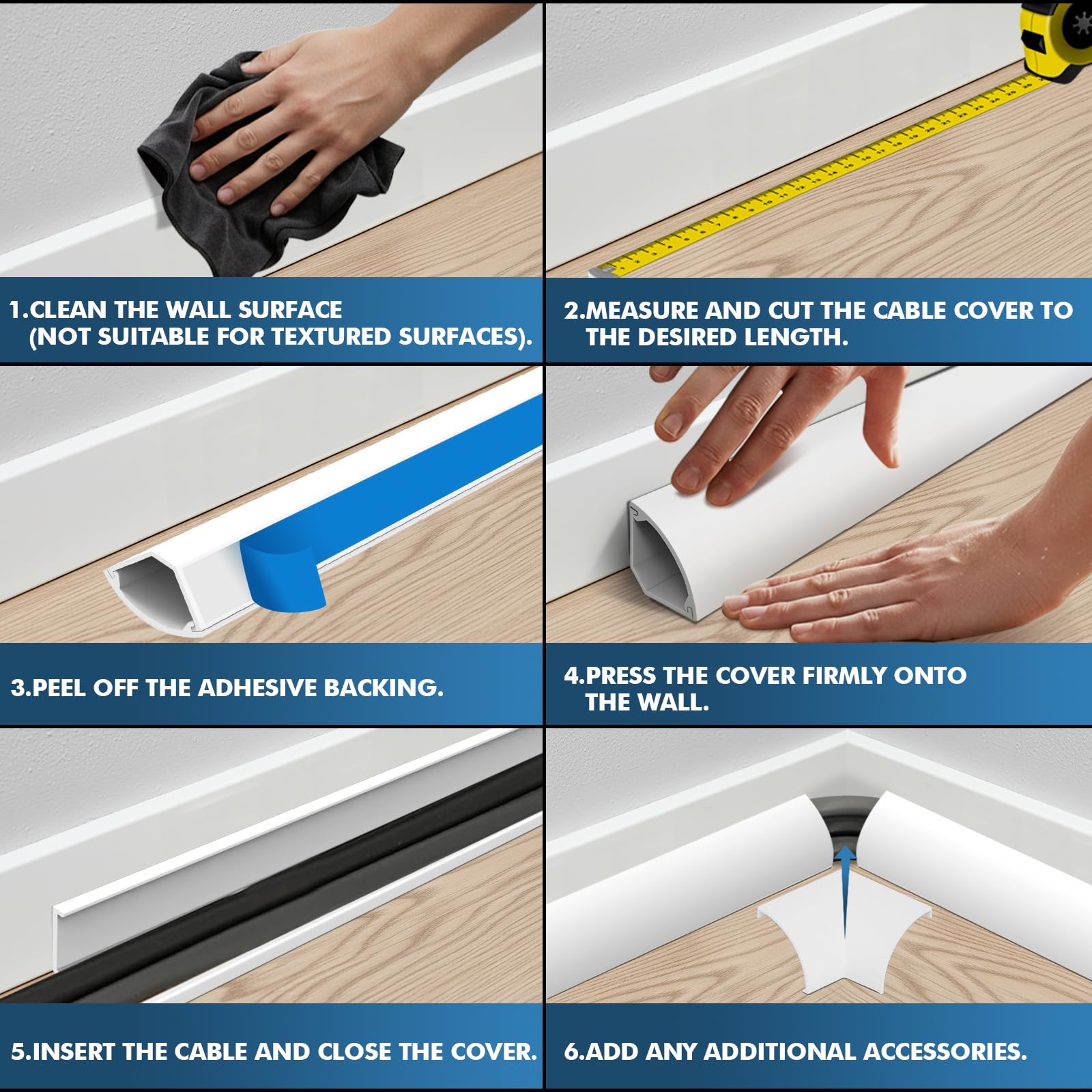 1.CLEAN THE WALL SURFACE (NOT SUITABLE FOR TEXTURED SURFACES).

2.MEASURE AND CUT THE CABLE COVER TO THE DESIRED LENGTH.

3.PEEL OFF THE ADHESIVE BACKING.

4.PRESS THE COVER FIRMLY ONTO THE WALL.

5.INSERT THE CABLE AND CLOSE THE COVER.

6.ADD ANY ADDITIONAL ACCESSORIES.