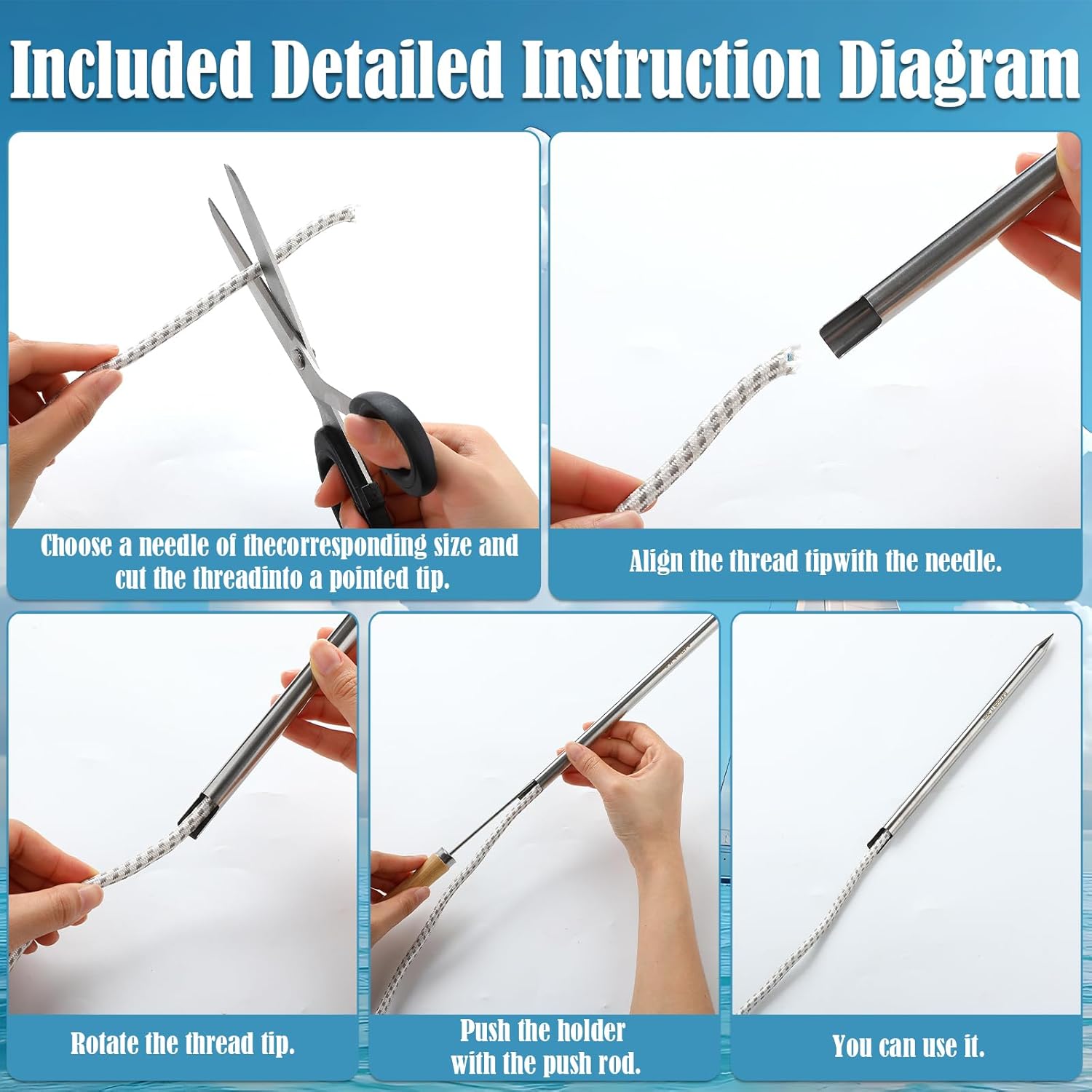 Included Detailed Instruction Diagram

Choose a needle of thecorresponding size and cut the threadinto a pointed tip.

Align the thread tipwith the needle.

Rotate the thread tip.

Push the holder with the push rod.

You can use it.