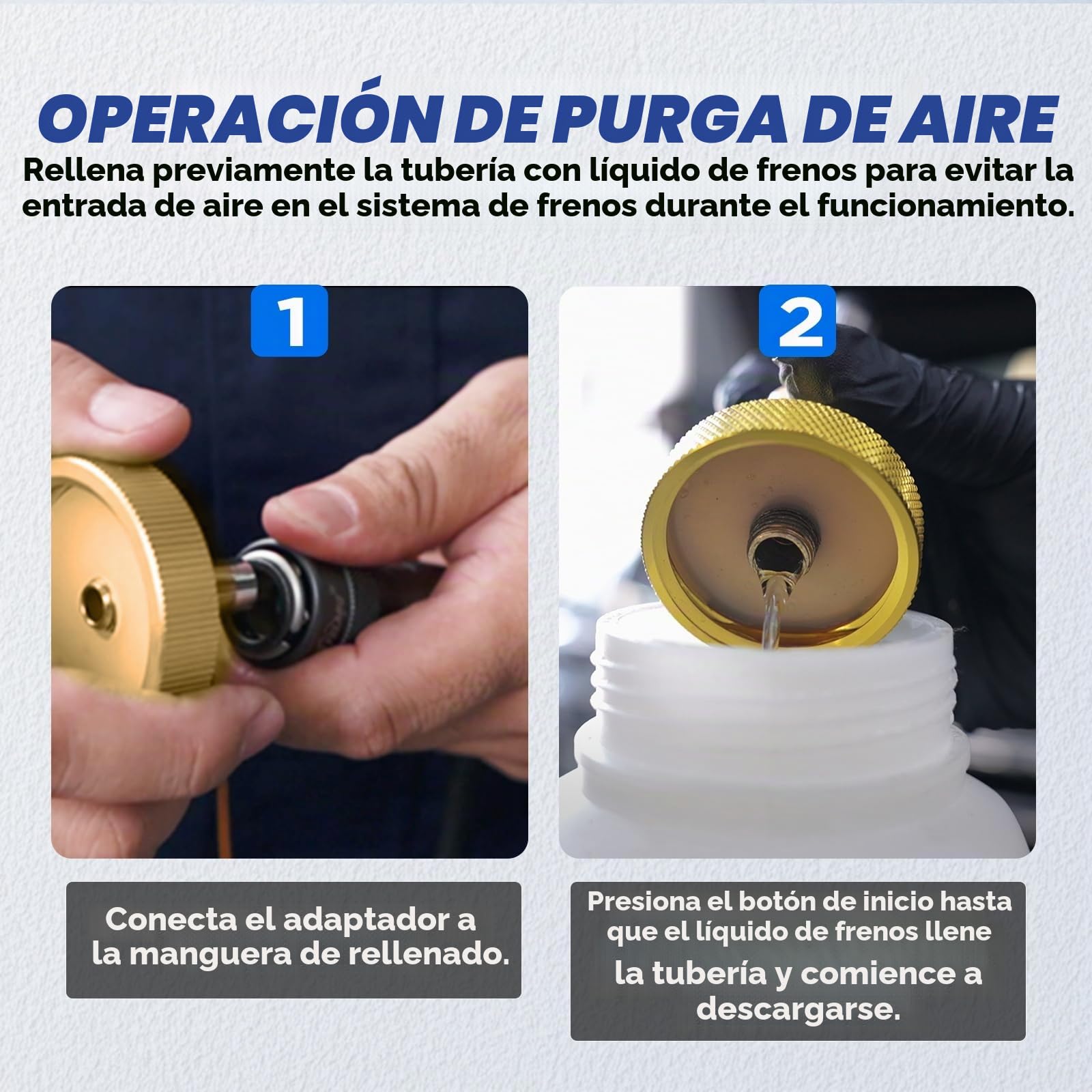 OPERACIÓN DE PURGA DE AIRE

Rellena previamente la tubería con líquido de frenos para evitar la entrada de aire en el sistema de frenos durante el funcionamiento.

1

2

Conecta el adaptador a la manguera de rellenado.

Presiona el botón de inicio hasta que el líquido de frenos llene la tubería y comience a descargarse.