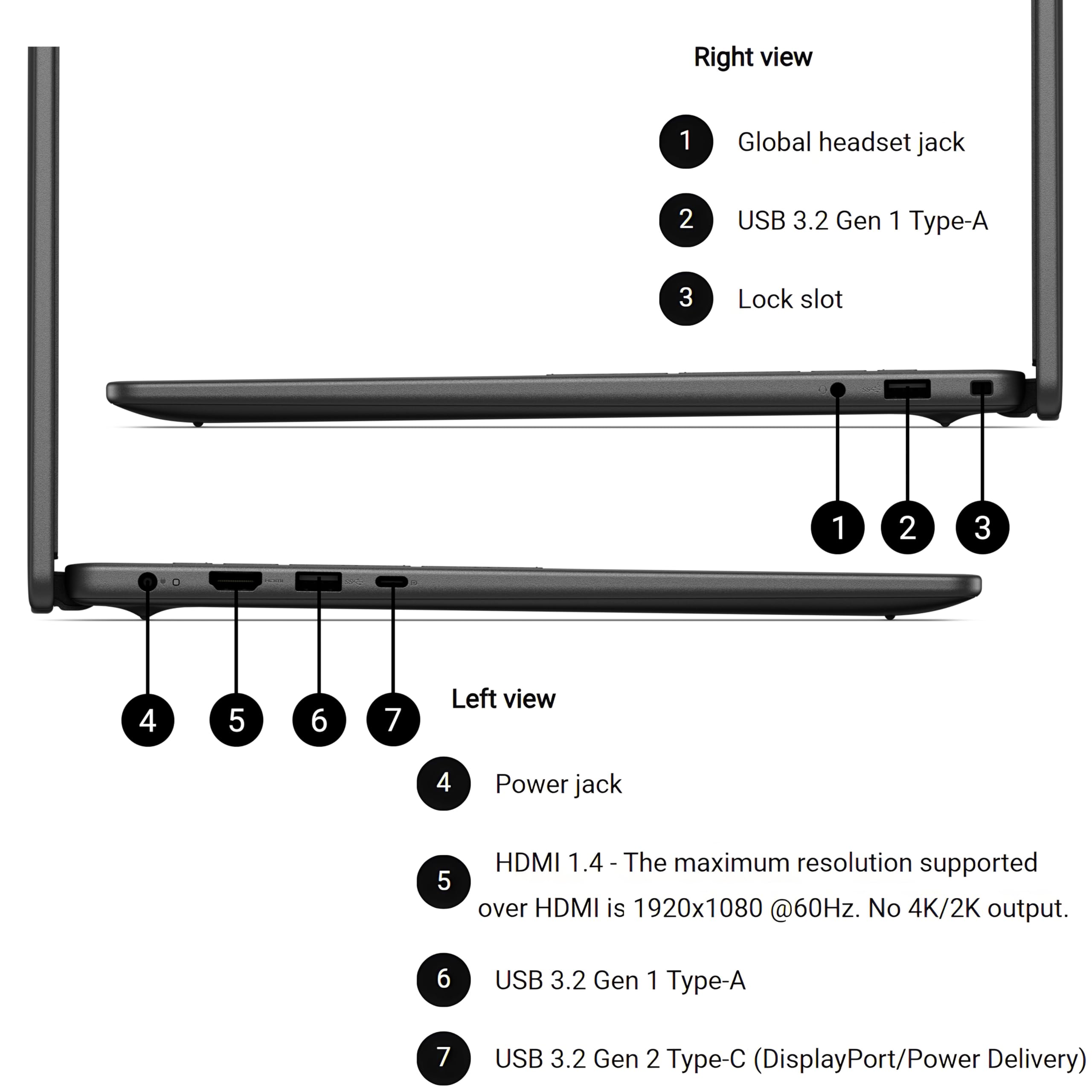 Right view

1 Global headset jack

2 USB 3.2 Gen 1 Type-A

3 Lock slot

1 2 3

HDMI

4 5 6 7

Left view

4 Power jack

5 HDMI 1.4 - The maximum resolution supported over HDMI is 1920x1080 @60Hz. No 4K/2K output.

6 USB 3.2 Gen 1 Type-A

7 USB 3.2 Gen 2 Type-C (DisplayPort/Power Delivery)