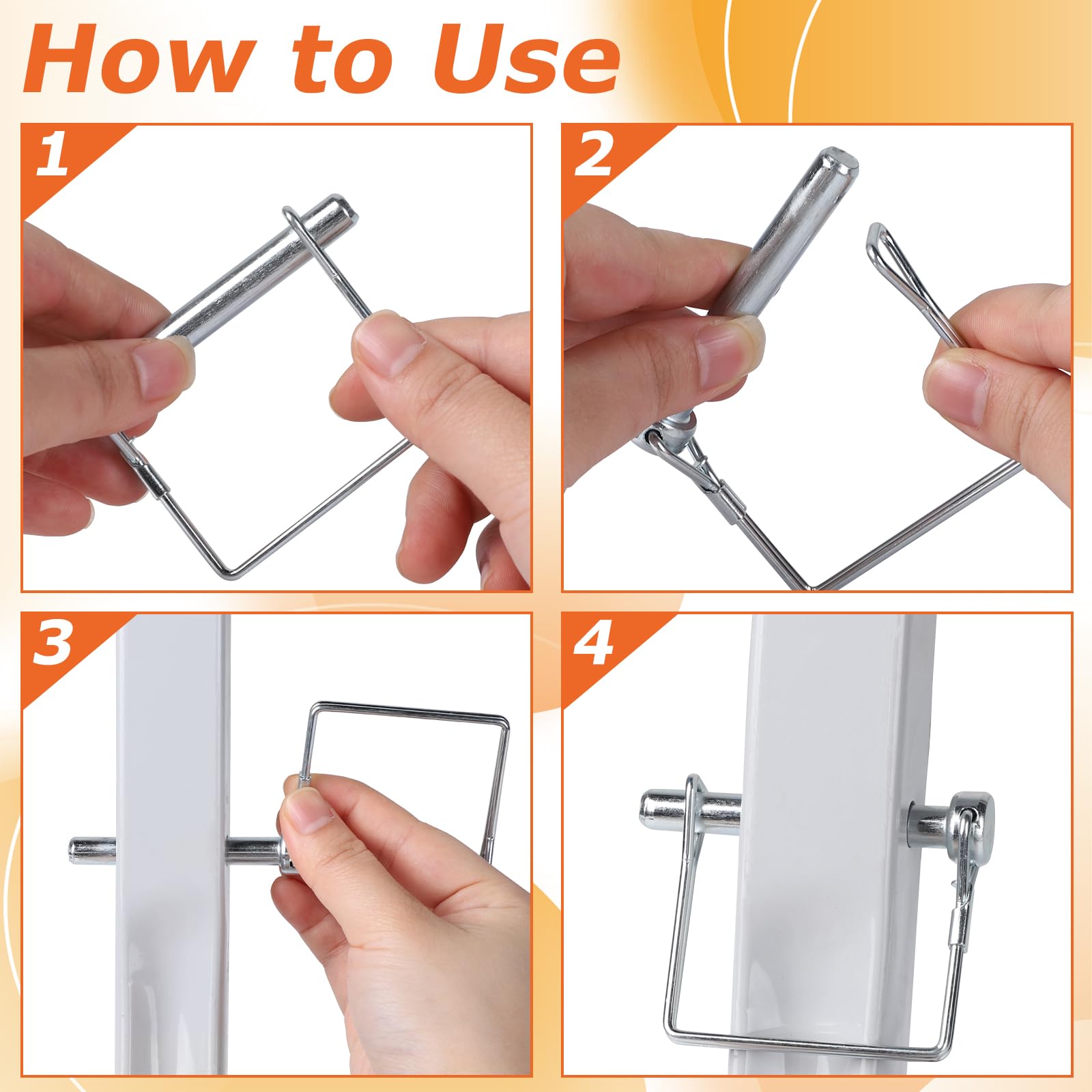 How to Use

1

2

3

4