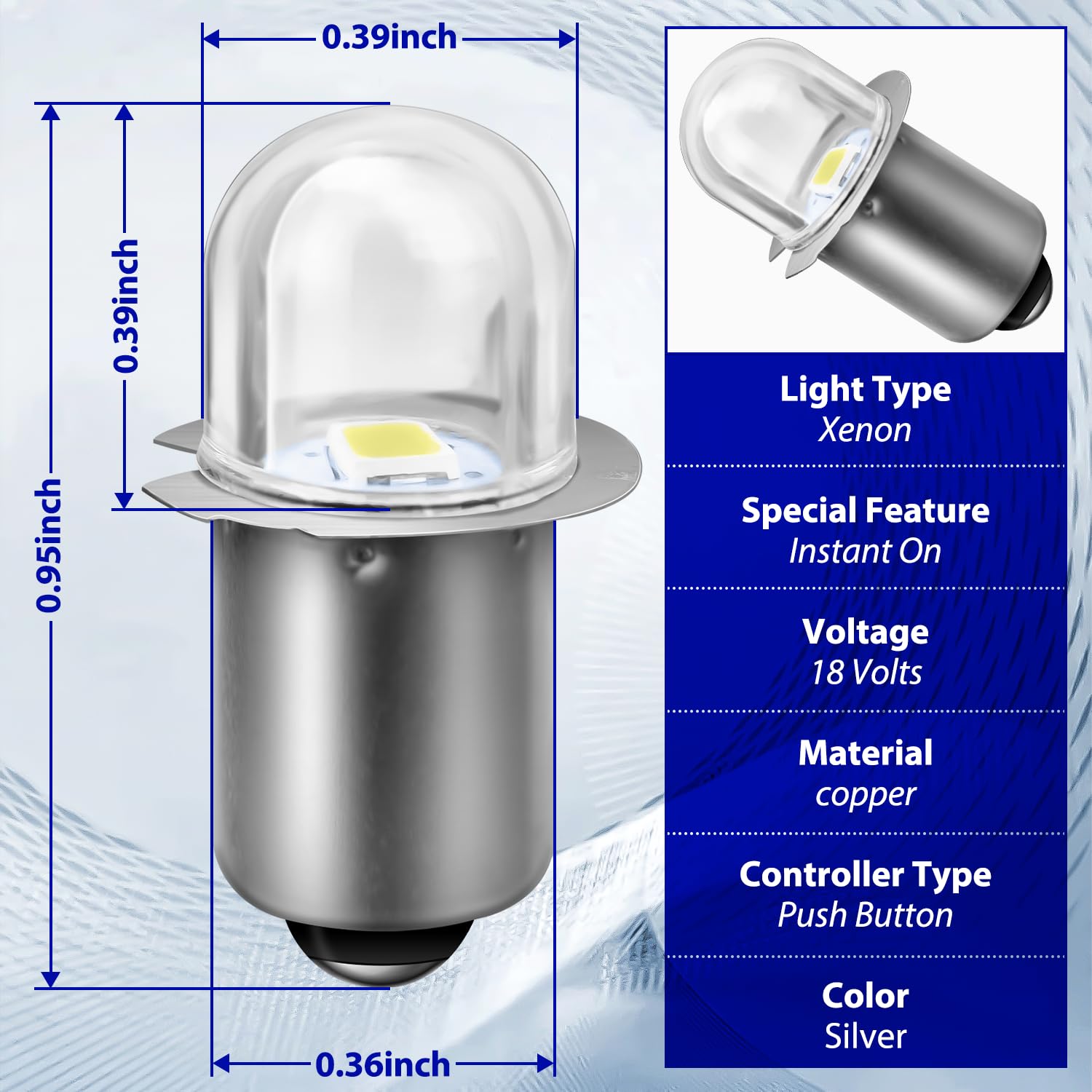 0.39inch

0.39inch

0.95inch

0.36inch

Light Type
Xenon

Special Feature
Instant On

Voltage
18 Volts

Material
copper

Controller Type
Push Button

Color
Silver