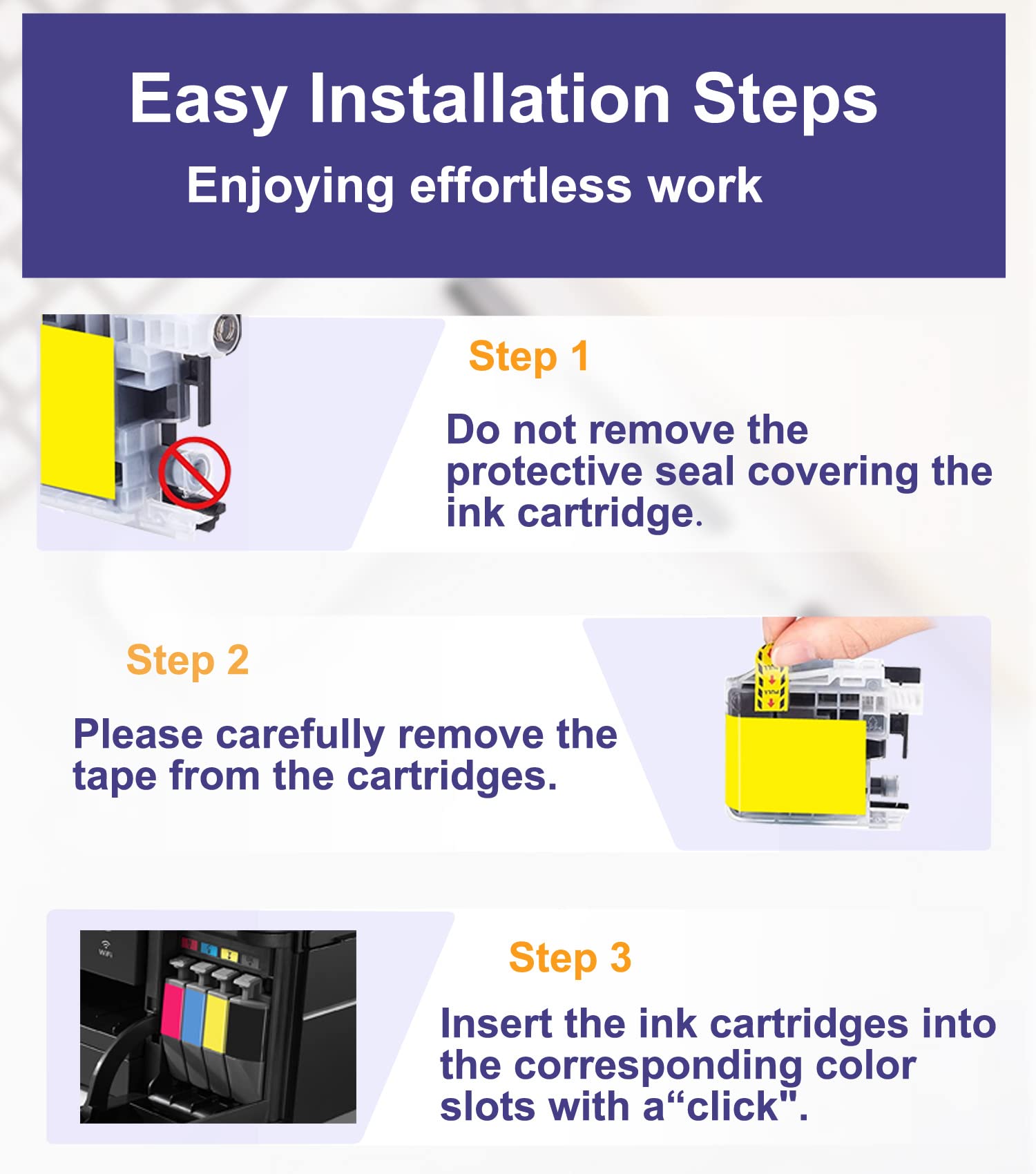 Easy Installation Steps
Enjoying effortless work

Step 1
Do not remove the protective seal covering the ink cartridge.

Step 2
Please carefully remove the tape from the cartridges.

WiFi

Step 3
Insert the ink cartridges into the corresponding color slots with a“click".