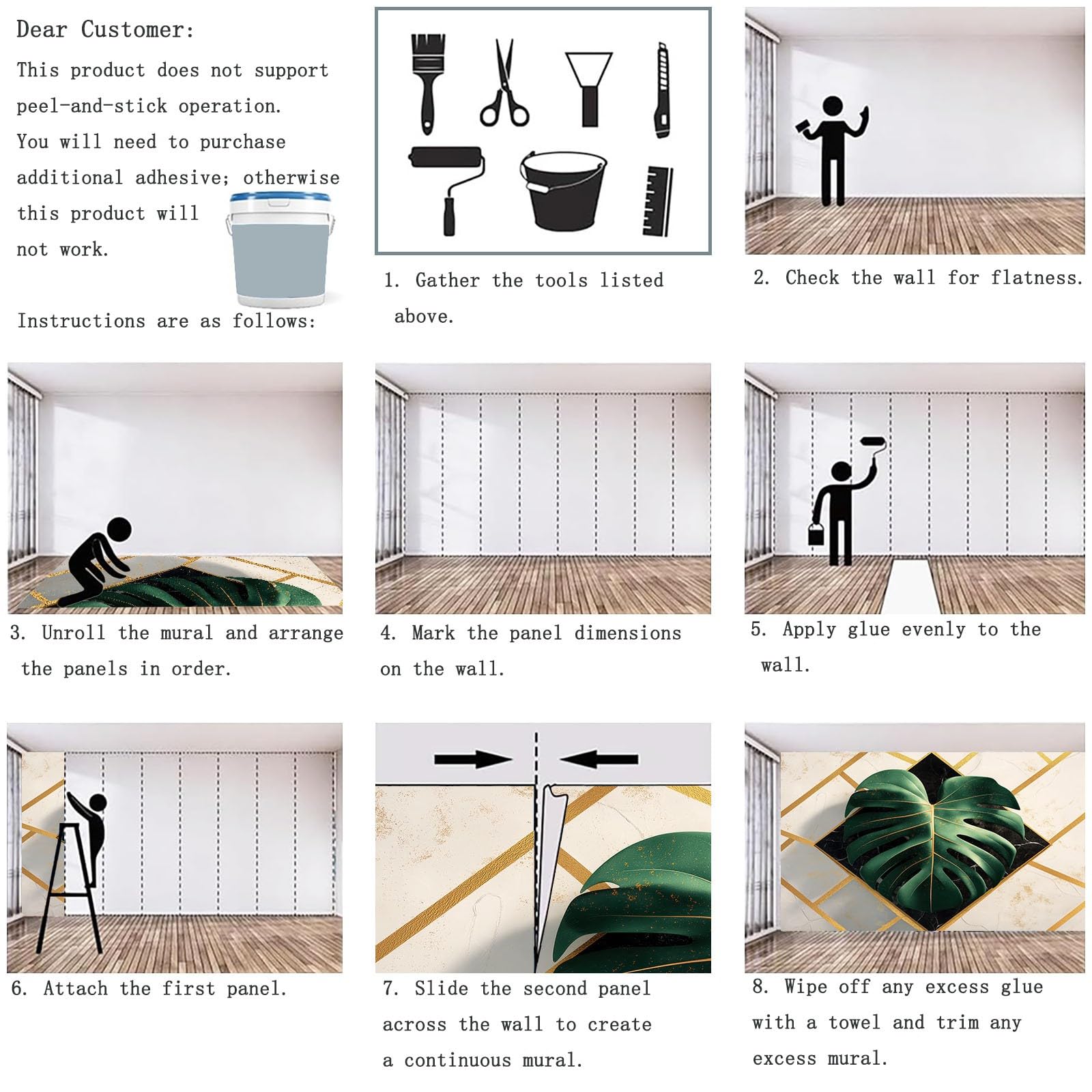 Dear Customer:

This product does not support peel-and-stick operation. You will need to purchase additional adhesive; otherwise this product will not work.

Instructions are as follows:

1. Gather the tools listed above.

2. Check the wall for flatness.

3. Unroll the mural and arrange the panels in order.

4. Mark the panel dimensions on the wall.

5. Apply glue evenly to the wall.

6. Attach the first panel.

7. Slide the second panel across the wall to create a continuous mural.

8. Wipe off any excess glue with a towel and trim any excess mural.