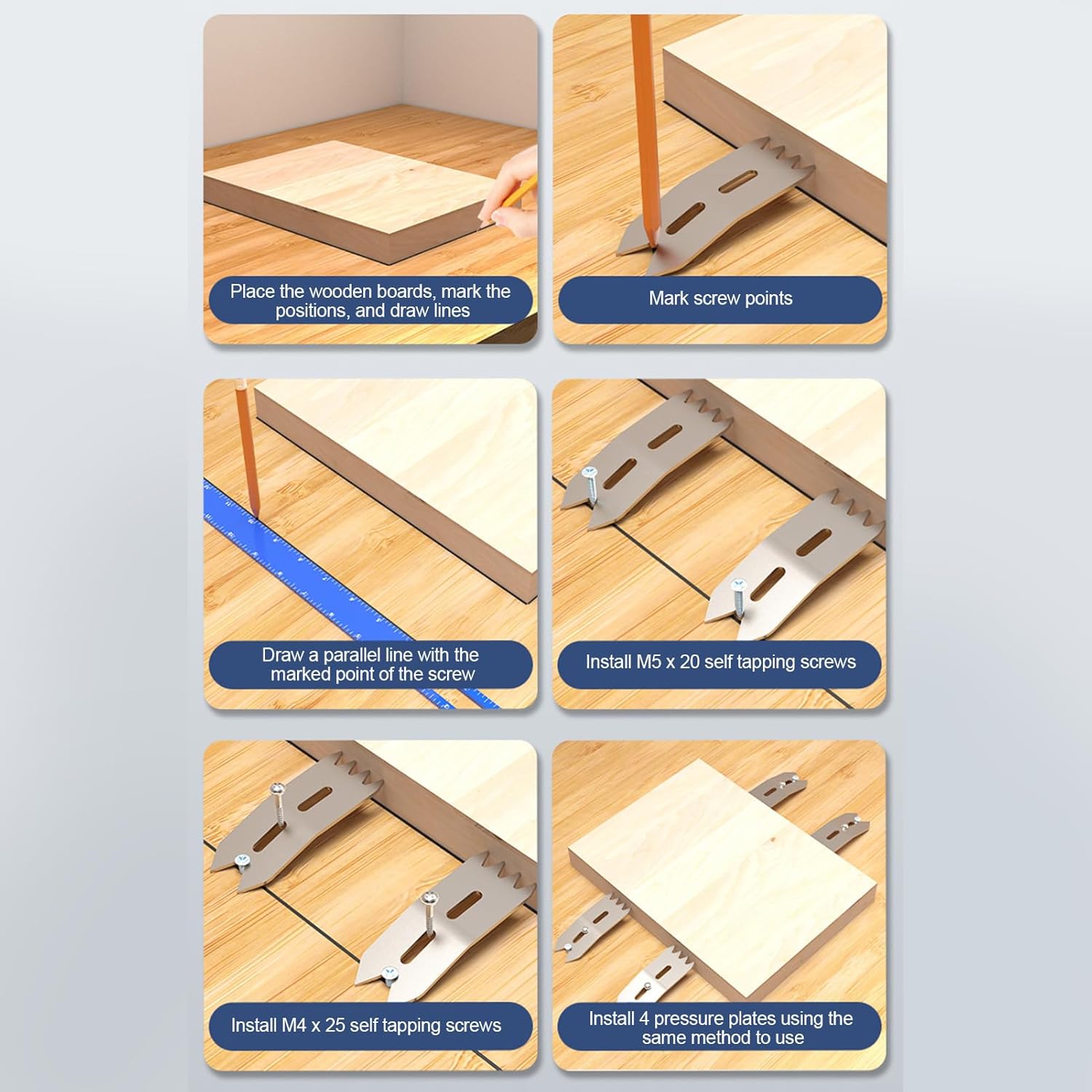 Place the wooden boards, mark the positions, and draw lines

Mark screw points

Draw a parallel line with the marked point of the screw

Install M5 x 20 self tapping screws

Install M4 x 25 self tapping screws

Install 4 pressure plates using the same method to use