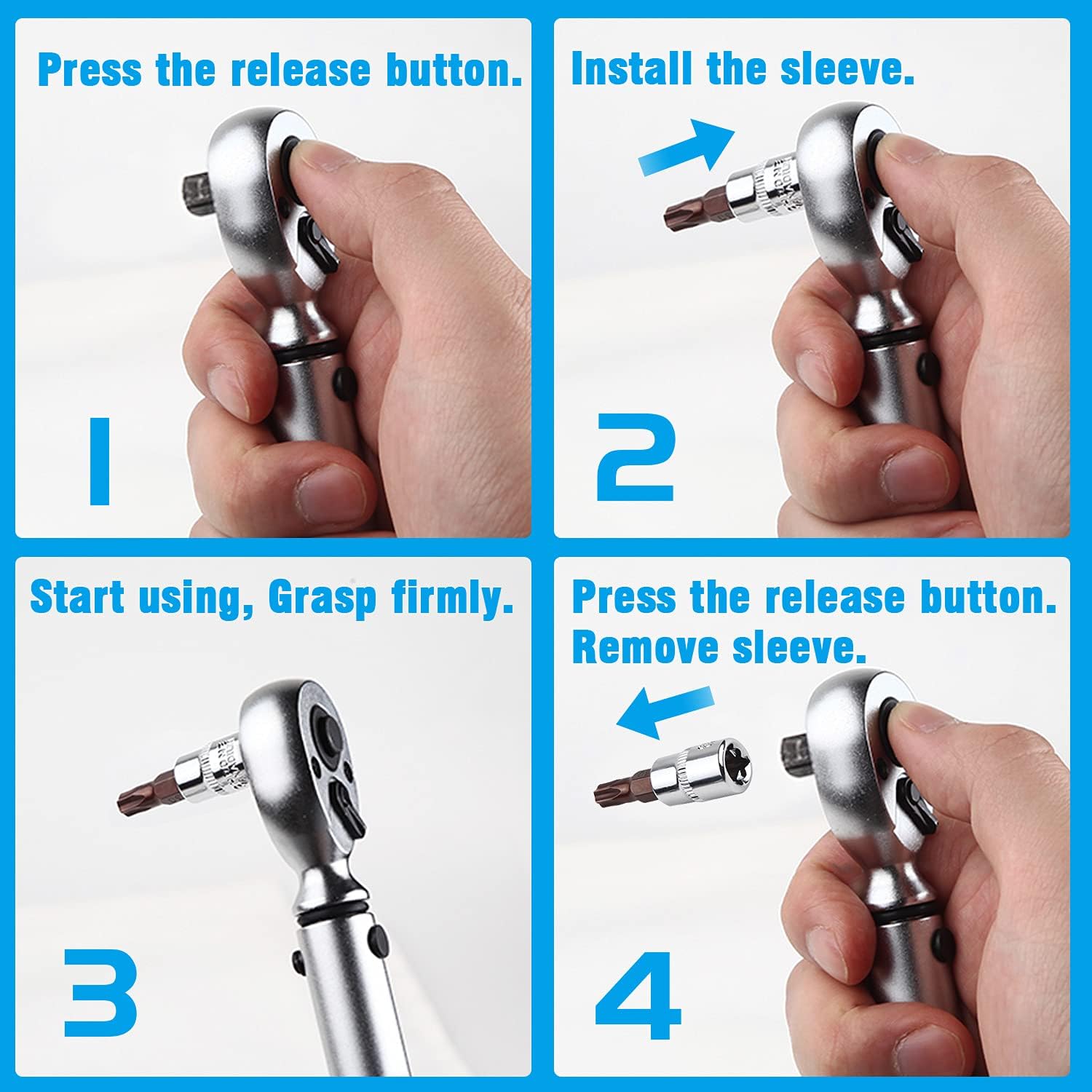 Press the release button.

1

Install the sleeve.

2

Start using, Grasp firmly.

3

Press the release button.
Remove sleeve.

4