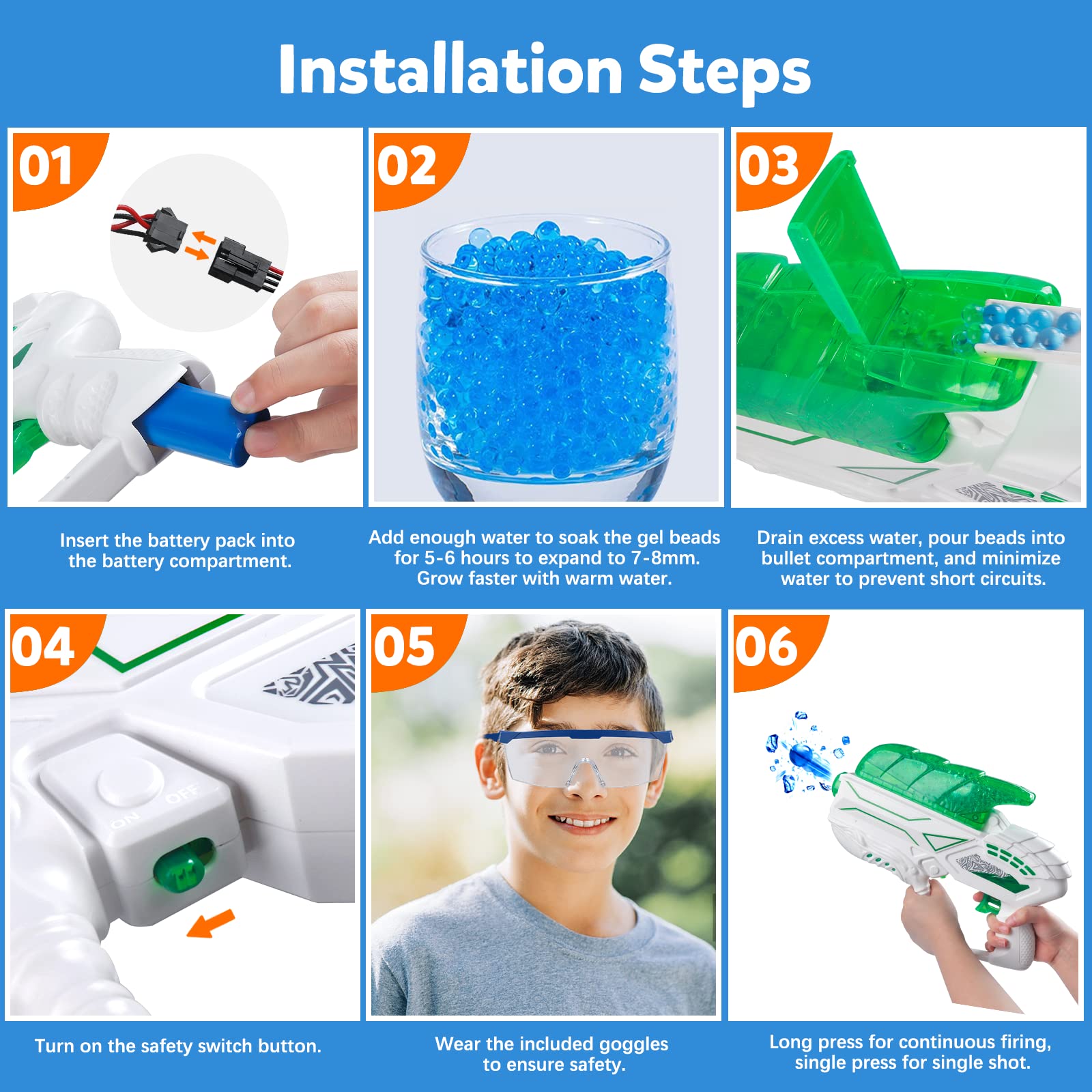 Installation Steps

01

Insert the battery pack into the battery compartment.

02

Add enough water to soak the gel beads for 5-6 hours to expand to 7-8mm. Grow faster with warm water.

03

Drain excess water, pour beads into bullet compartment, and minimize water to prevent short circuits.

04

ON OFF

Turn on the safety switch button.

05

Wear the included goggles to ensure safety.

06

Long press for continuous firing, single press for single shot.