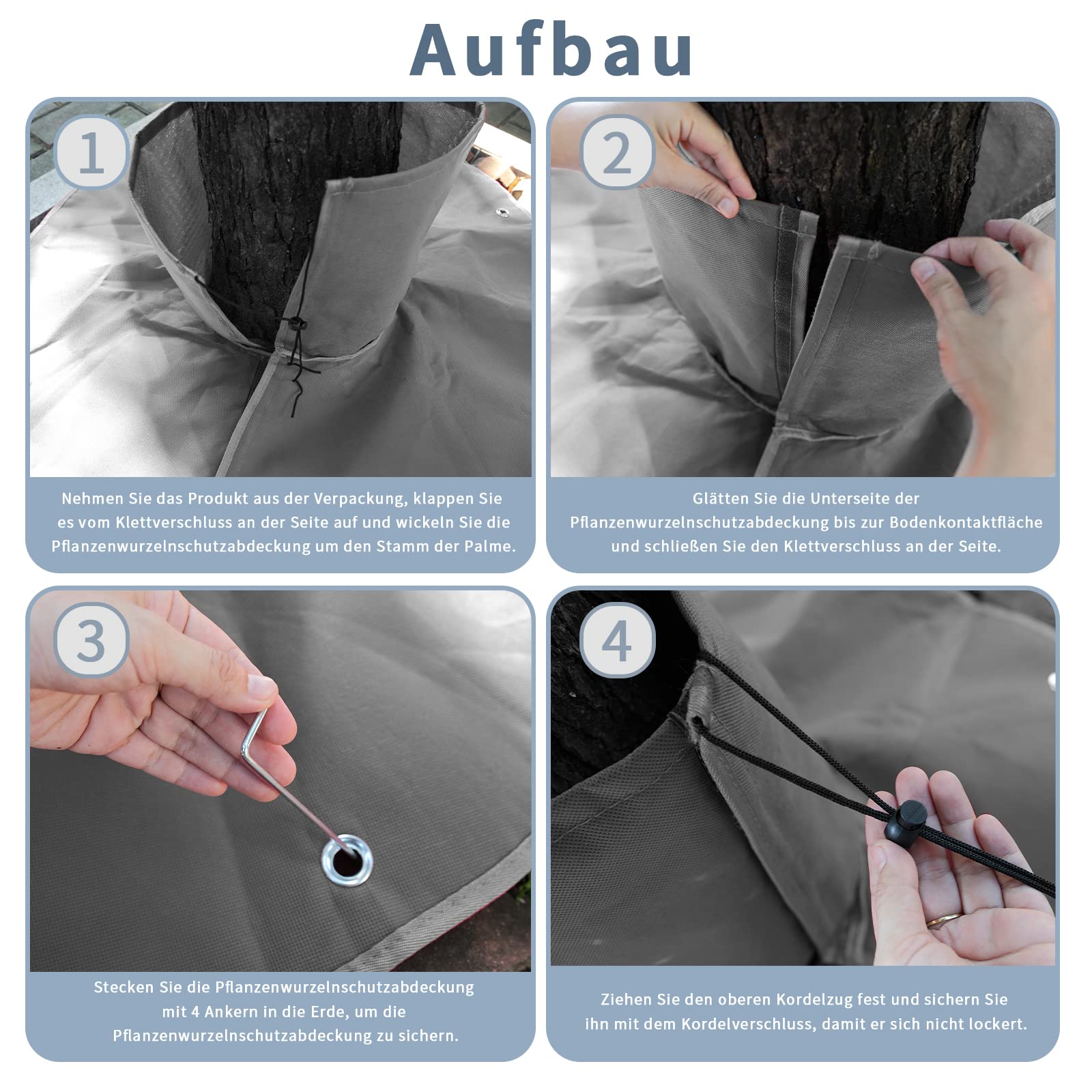 Aufbau

1

Nehmen Sie das Produkt aus der Verpackung, klappen Sie es vom Klettverschluss an der Seite auf und wickeln Sie die Pflanzenwurzelnschutzabdeckung um den Stamm der Palme.

2

Glätten Sie die Unterseite der Pflanzenwurzelnschutzabdeckung bis zur Bodenkontaktfläche und schließen Sie den Klettverschluss an der Seite.

3

Stecken Sie die Pflanzenwurzelnschutzabdeckung mit 4 Ankern in die Erde, um die Pflanzenwurzelnschutzabdeckung zu sichern.

4

Ziehen Sie den oberen Kordelzug fest und sichern Sie ihn mit dem Kordelverschluss, damit er sich nicht lockert.