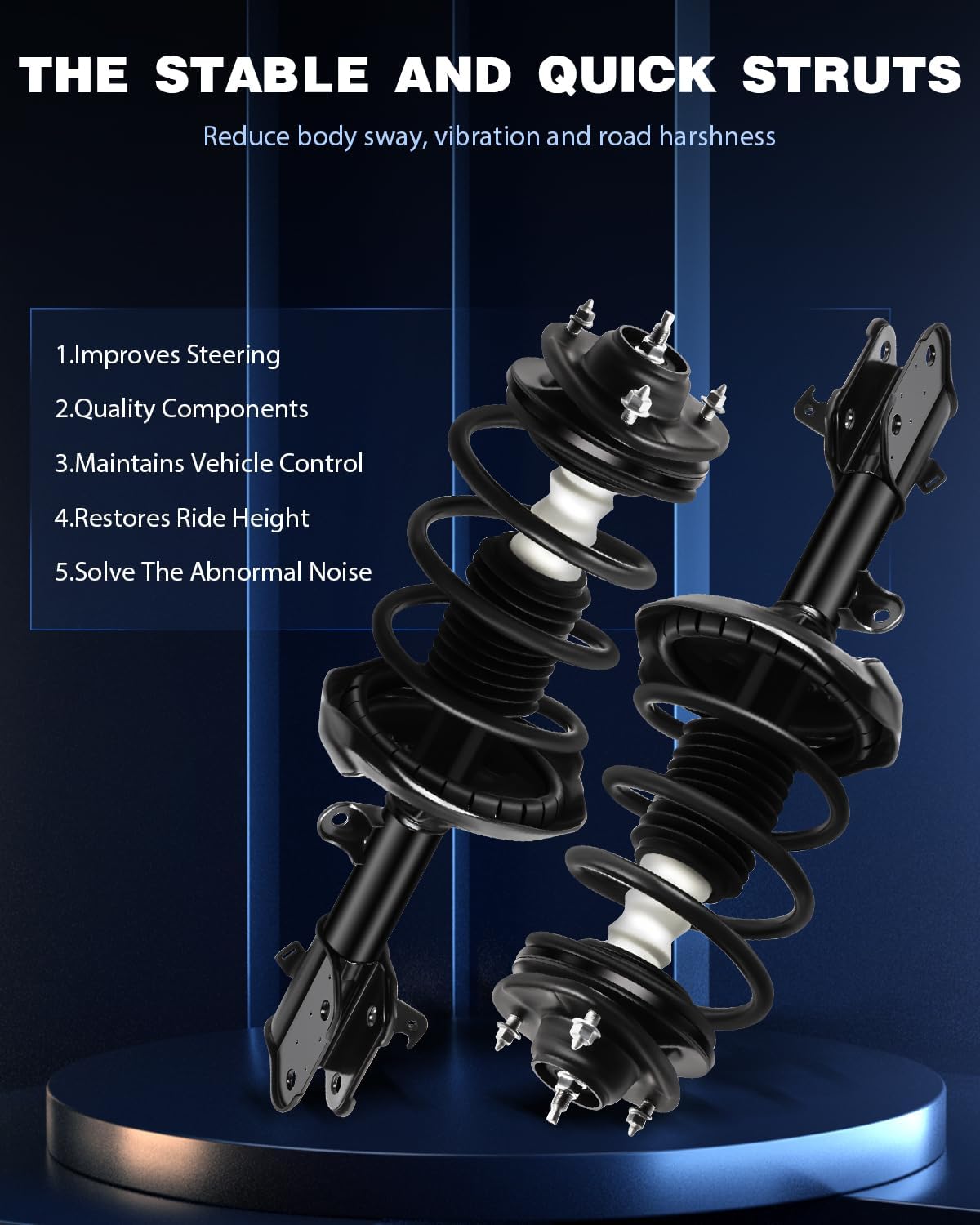 THE STABLE AND QUICK STRUTS

Reduce body sway, vibration and road harshness

1.Improves Steering

2.Quality Components

3.Maintains Vehicle Control

4.Restores Ride Height

5.Solve The Abnormal Noise