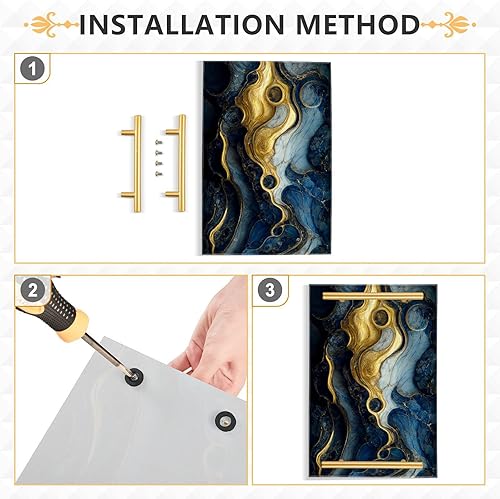 INSTALLATION METHOD

1

2

3