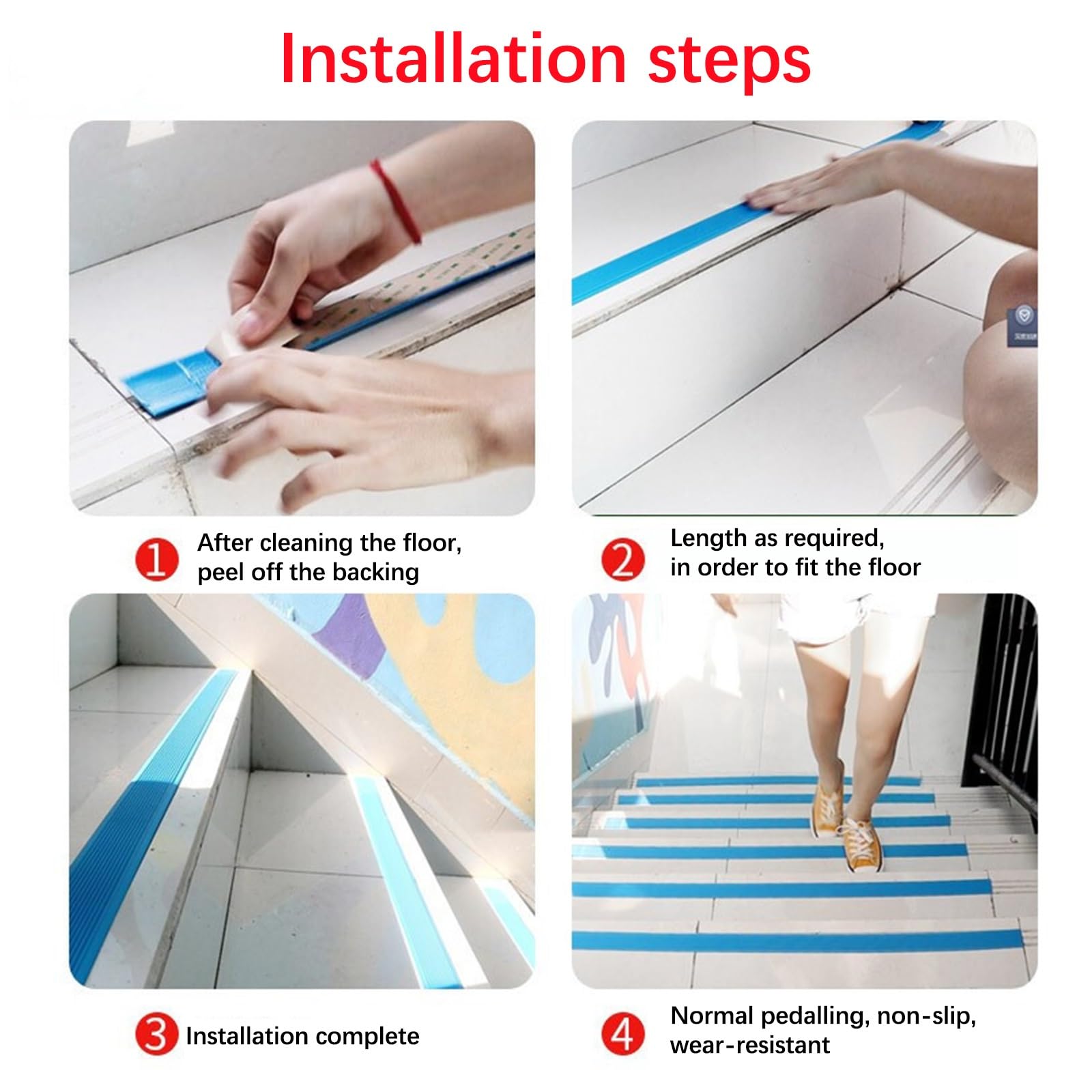 Installation steps

1 After cleaning the floor, peel off the backing

2 Length as required, in order to fit the floor

3 Installation complete

4 Normal pedalling, non-slip, wear-resistant