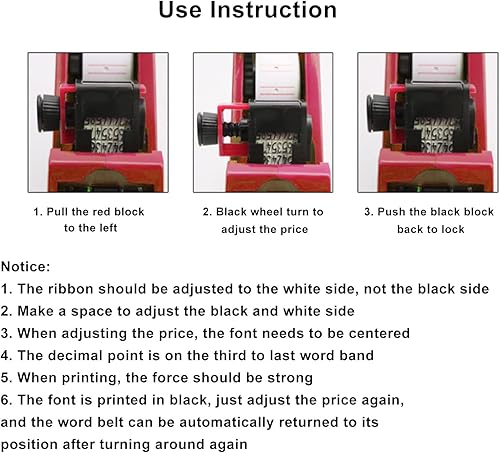 Use Instruction

1. Pull the red block to the left

2. Black wheel turn to adjust the price

3. Push the black block back to lock

Notice:
1. The ribbon should be adjusted to the white side, not the black side
2. Make a space to adjust the black and white side
3. When adjusting the price, the font needs to be centered
4. The decimal point is on the third to last word band
5. When printing, the force should be strong
6. The font is printed in black, just adjust the price again, and the word belt can be automatically returned to its position after turning around again