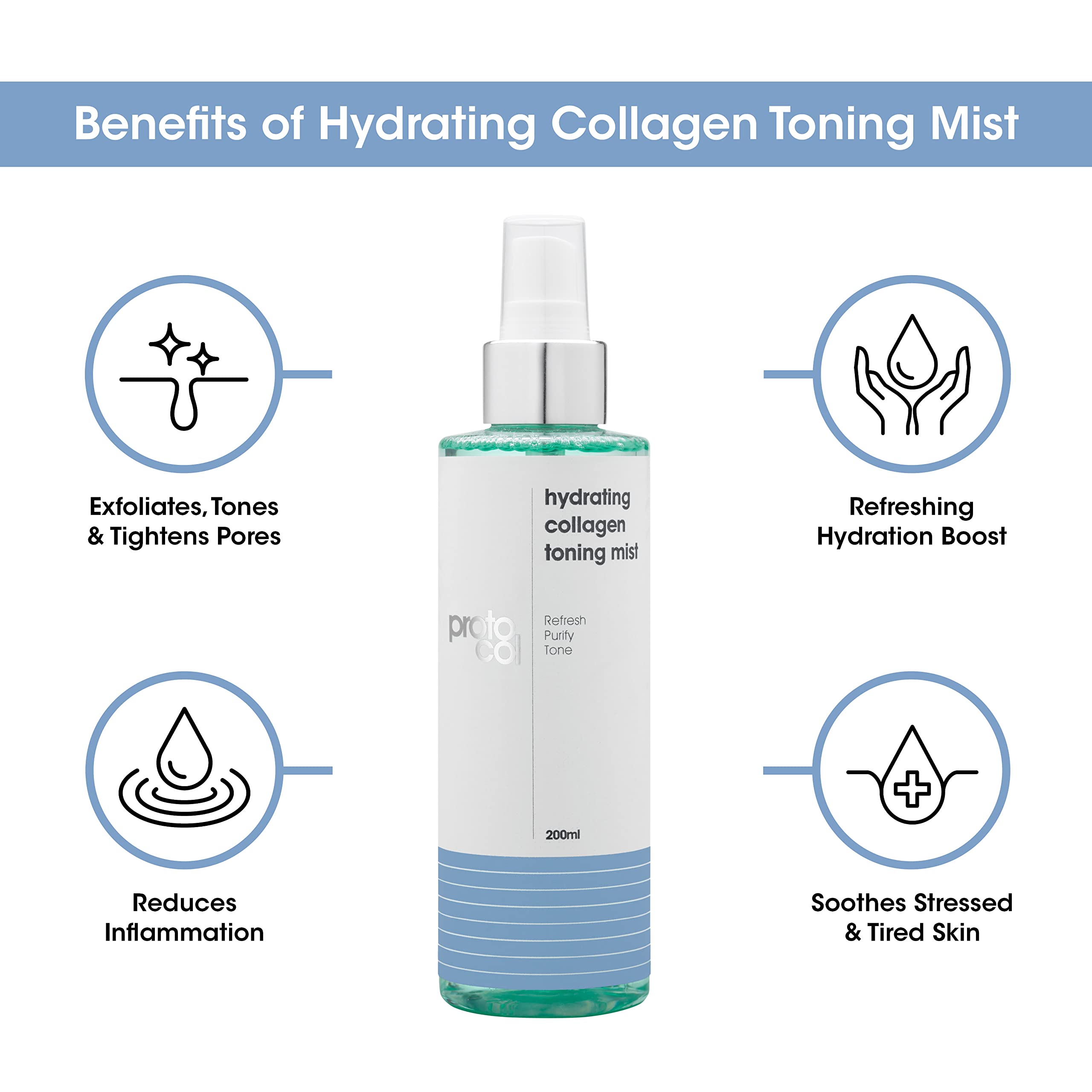 Benefits of Hydrating Collagen Toning Mist

Exfoliates, Tones & Tightens Pores

Reduces Inflammation

proto col

hydrating collagen toning mist

Refresh
Purify
Tone

200ml

Refreshing Hydration Boost

Soothes Stressed & Tired Skin