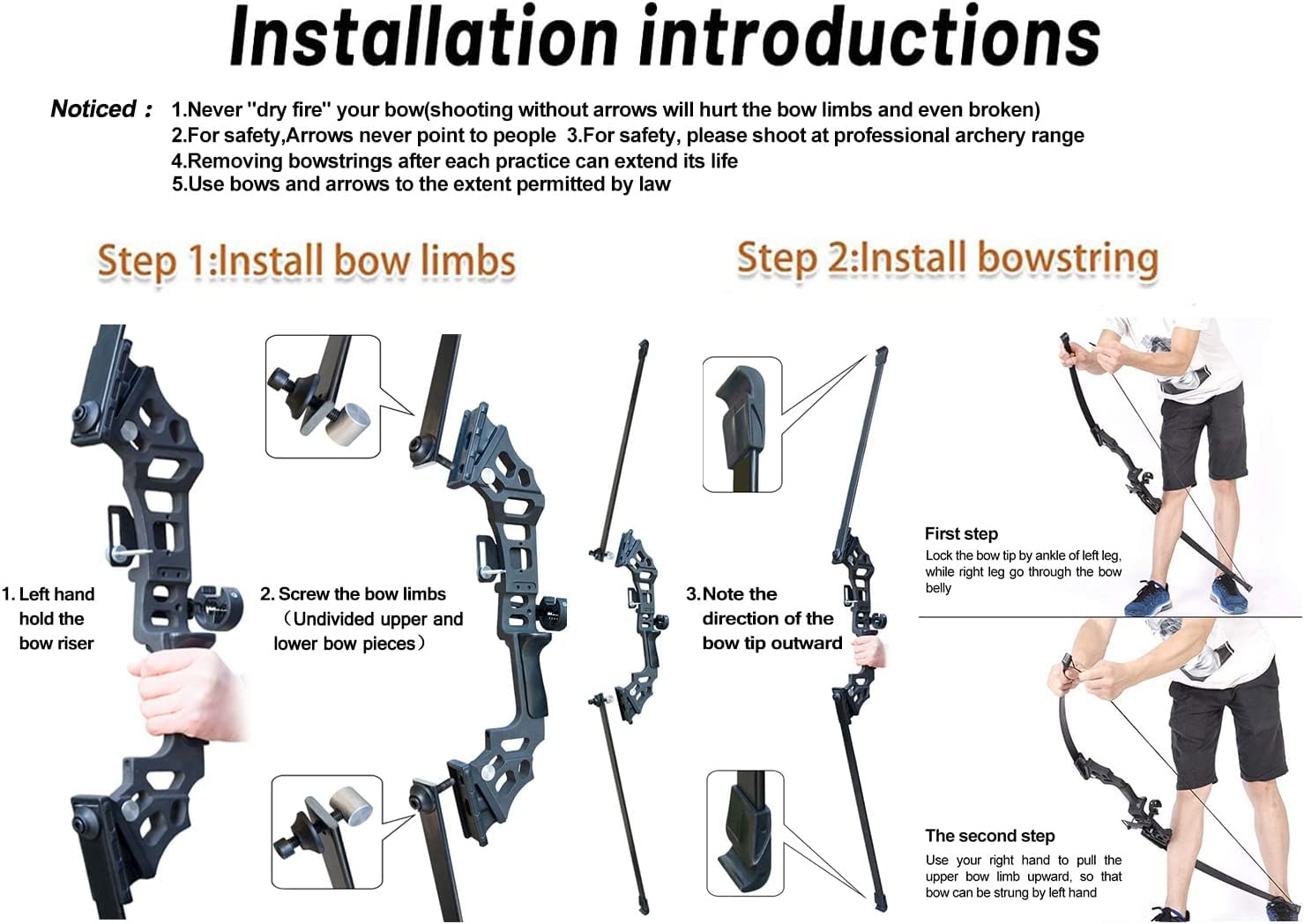 Installation introductions

Noticed : 1.Never "dry fire" your bow(shooting without arrows will hurt the bow limbs and even broken)
2.For safety,Arrows never point to people 3.For safety, please shoot at professional archery range
4.Removing bowstrings after each practice can extend its life
5.Use bows and arrows to the extent permitted by law

Step 1:Install bow limbs

Step 2:Install bowstring

1. Left hand hold the bow riser

2. Screw the bow limbs （Undivided upper and lower bow pieces）

3.Note the direction of the bow tip outward

First step
Lock the bow tip by ankle of left leg, while right leg go through the bow belly

The second step
Use your right hand to pull the upper bow limb upward, so that bow can be strung by left hand