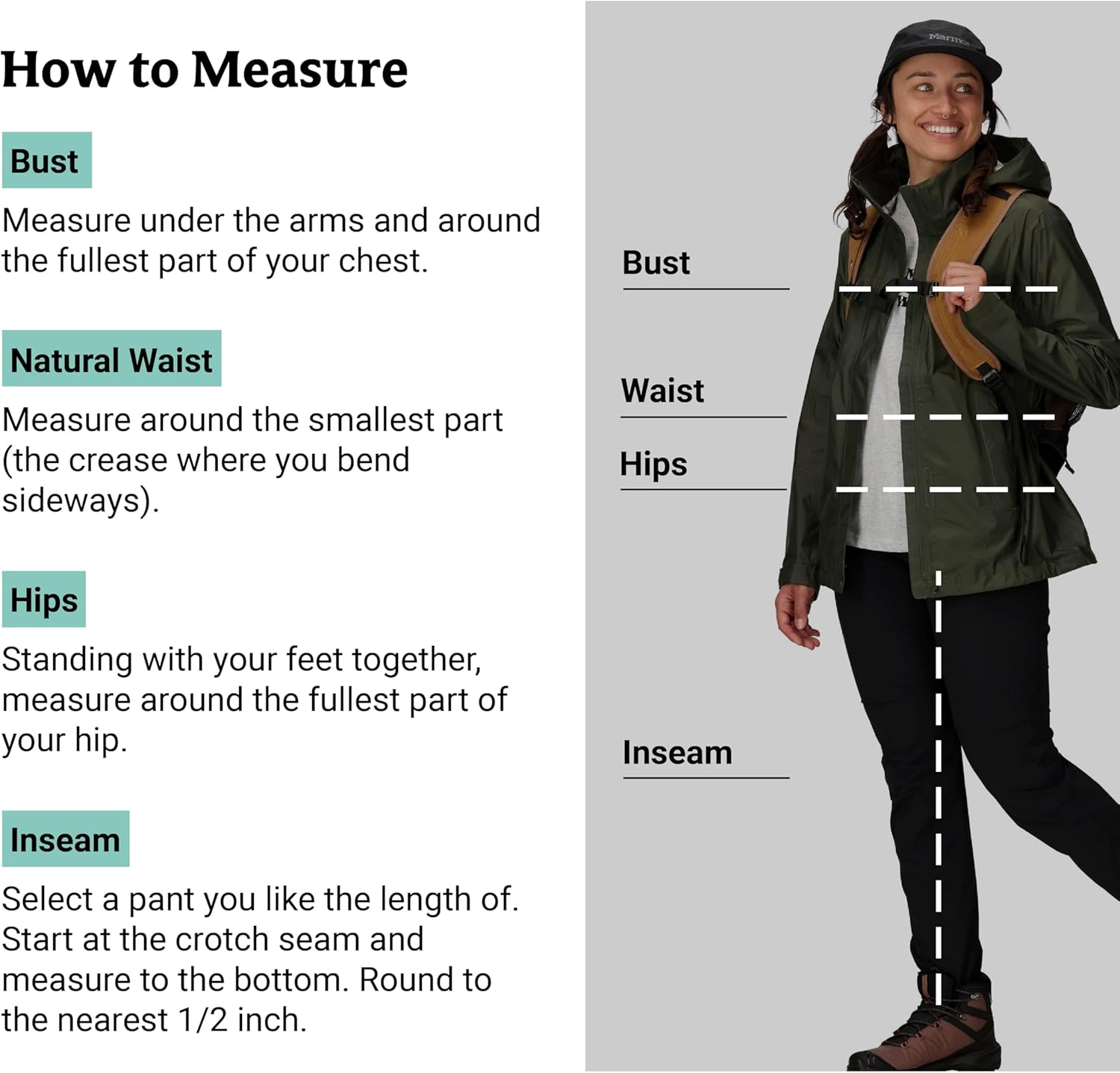 How to Measure

Bust

Measure under the arms and around the fullest part of your chest.

Natural Waist

Measure around the smallest part (the crease where you bend sideways).

Hips

Standing with your feet together, measure around the fullest part of your hip.

Inseam

Select a pant you like the length of. Start at the crotch seam and measure to the bottom. Round to the nearest 1/2 inch.

Marmot

Bust

Waist

Hips

Inseam