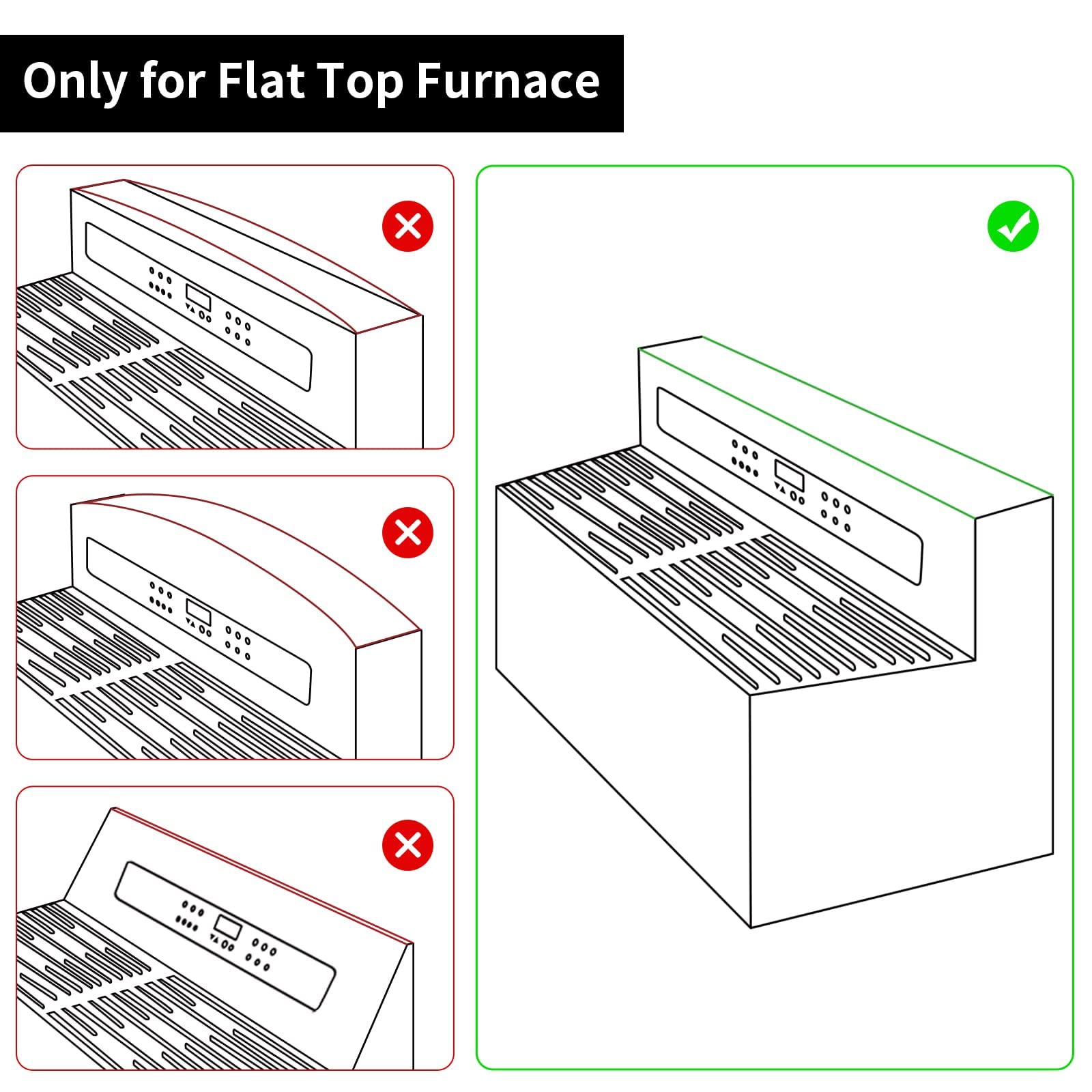 Only for Flat Top Furnace