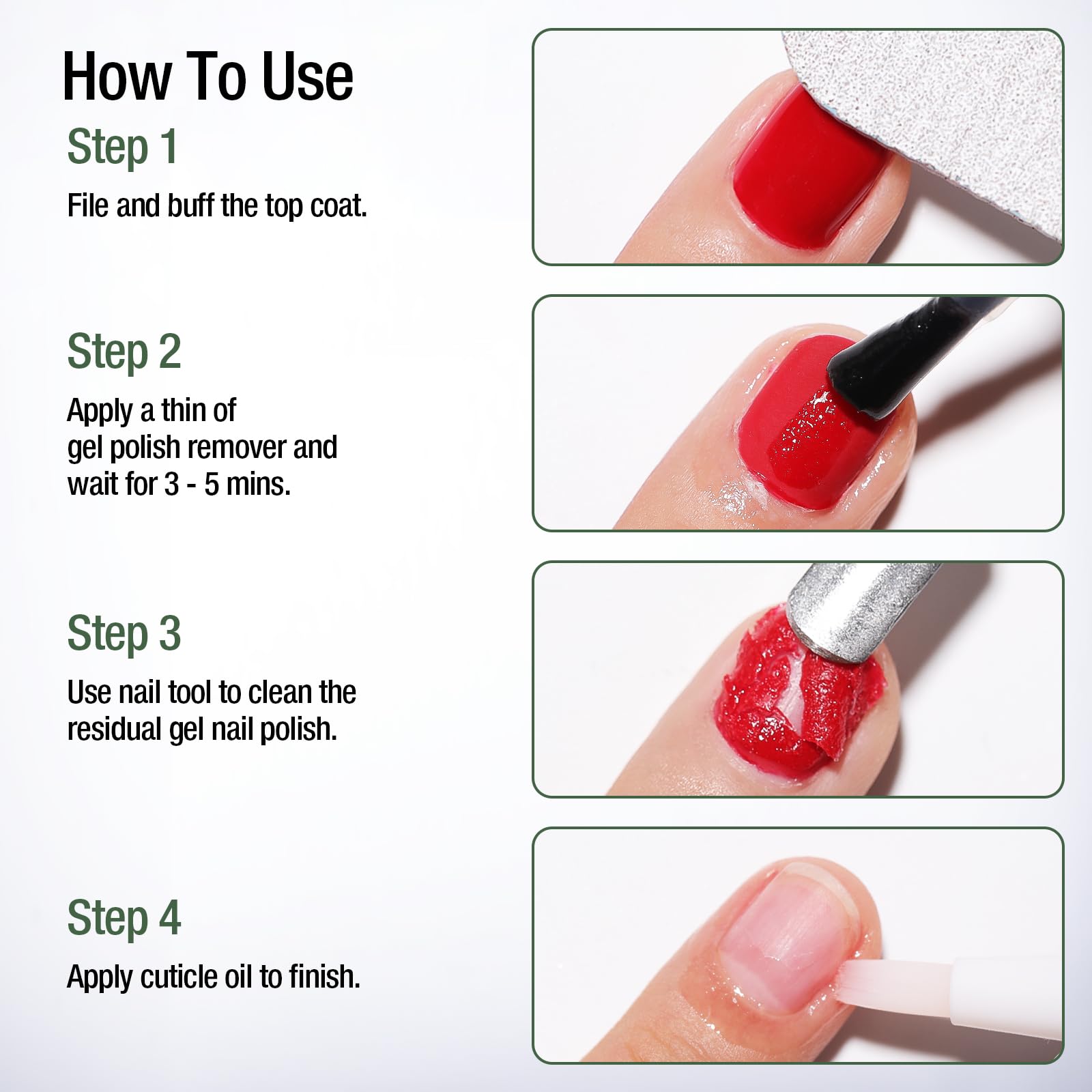 How To Use

Step 1

File and buff the top coat.

Step 2

Apply a thin of gel polish remover and wait for 3 - 5 mins.

Step 3

Use nail tool to clean the residual gel nail polish.

Step 4

Apply cuticle oil to finish.