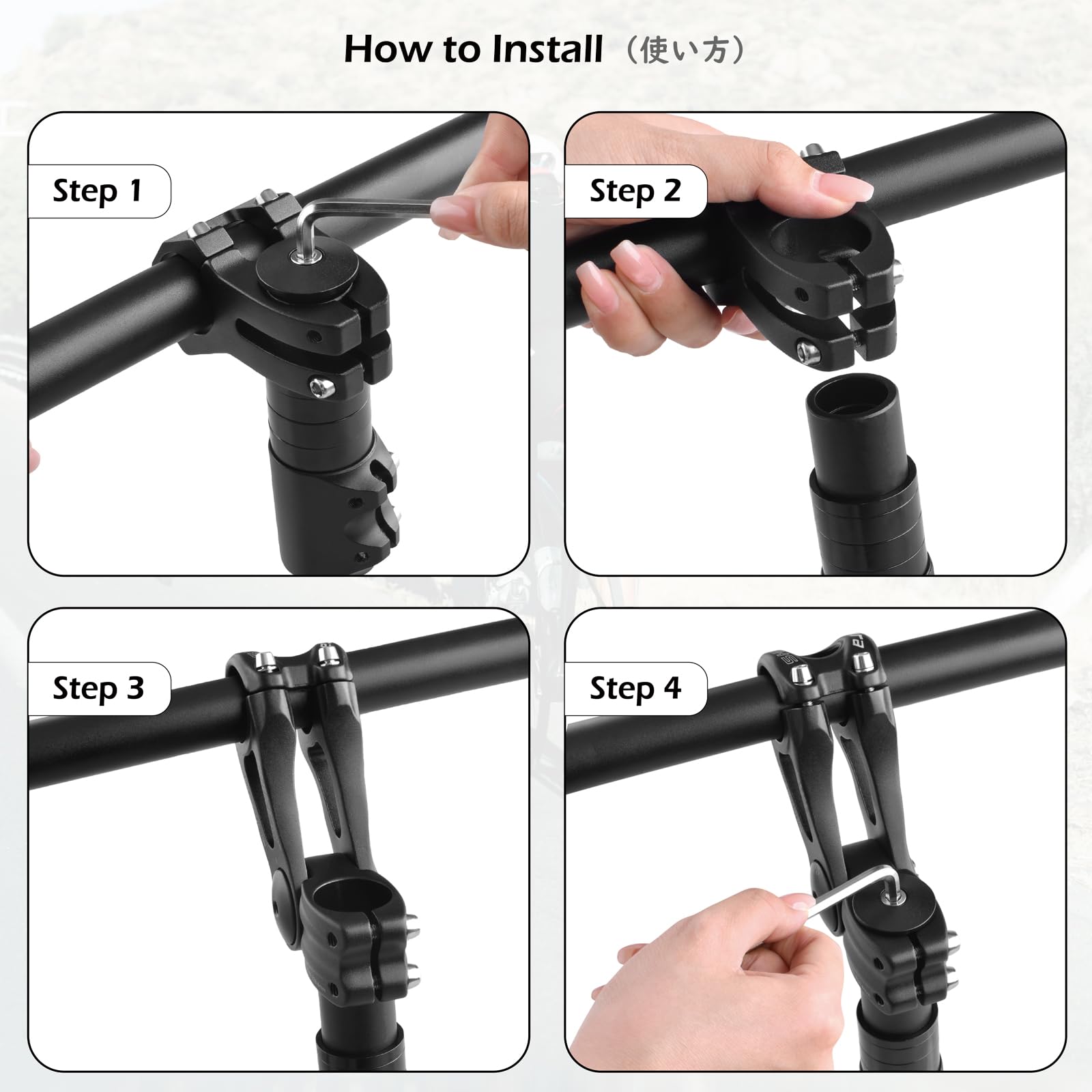 How to Install（使い方）

Step 1

Step 2

Step 3

Step 4