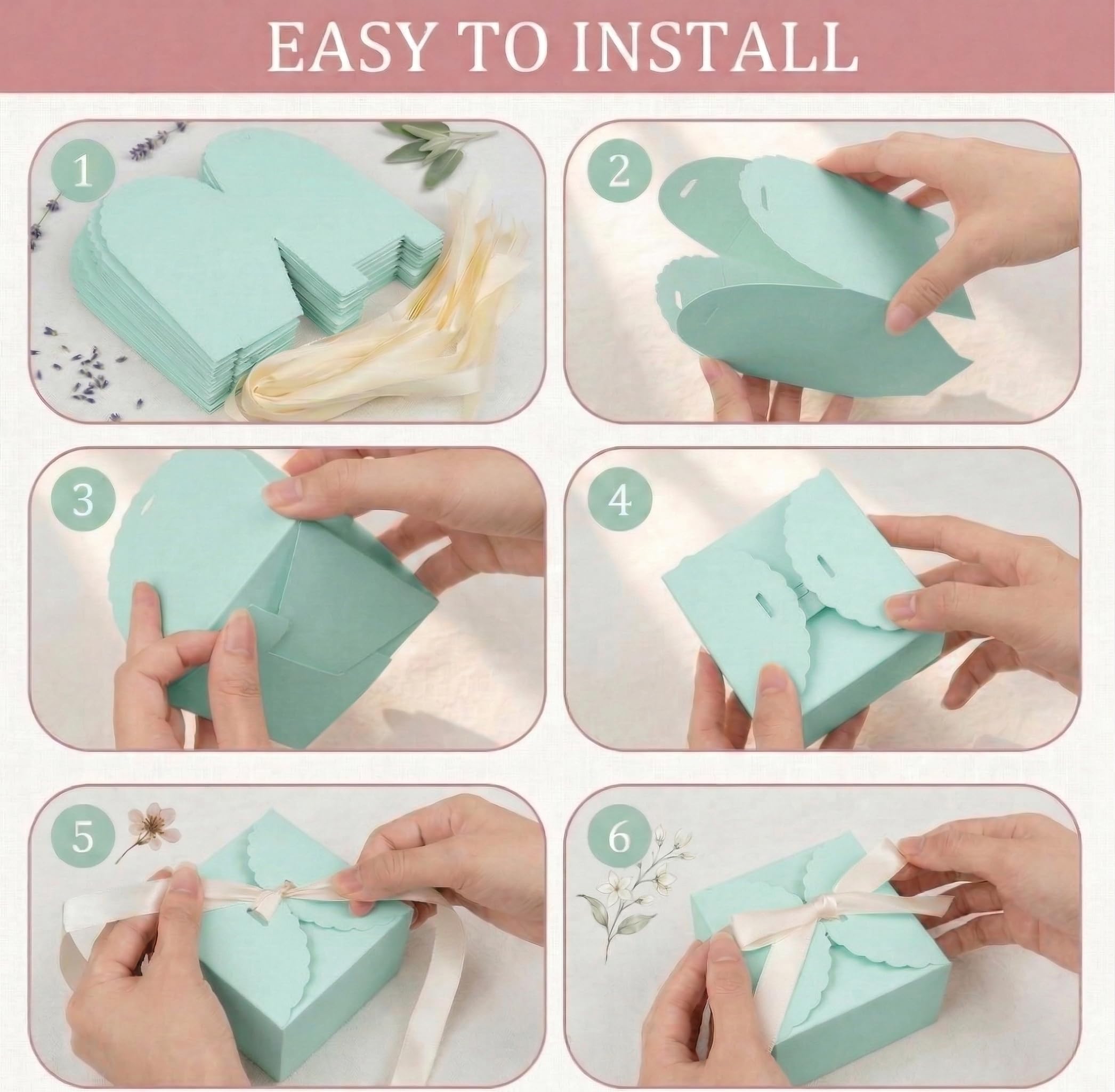 EASY TO INSTALL

1

2

3

4

5

6