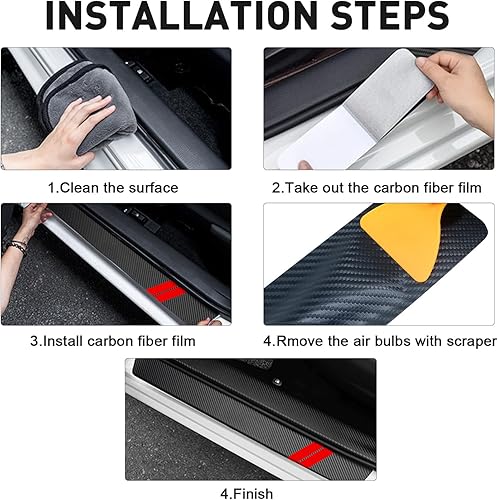 INSTALLATION STEPS

1.Clean the surface

2.Take out the carbon fiber film

3.Install carbon fiber film

4.Rmove the air bulbs with scraper

4.Finish