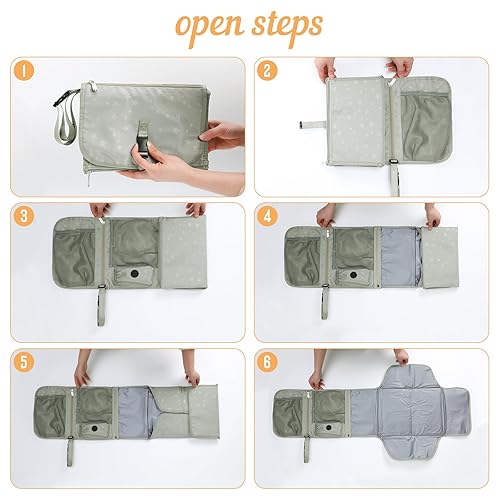 open steps

1

2

3

4

5

6