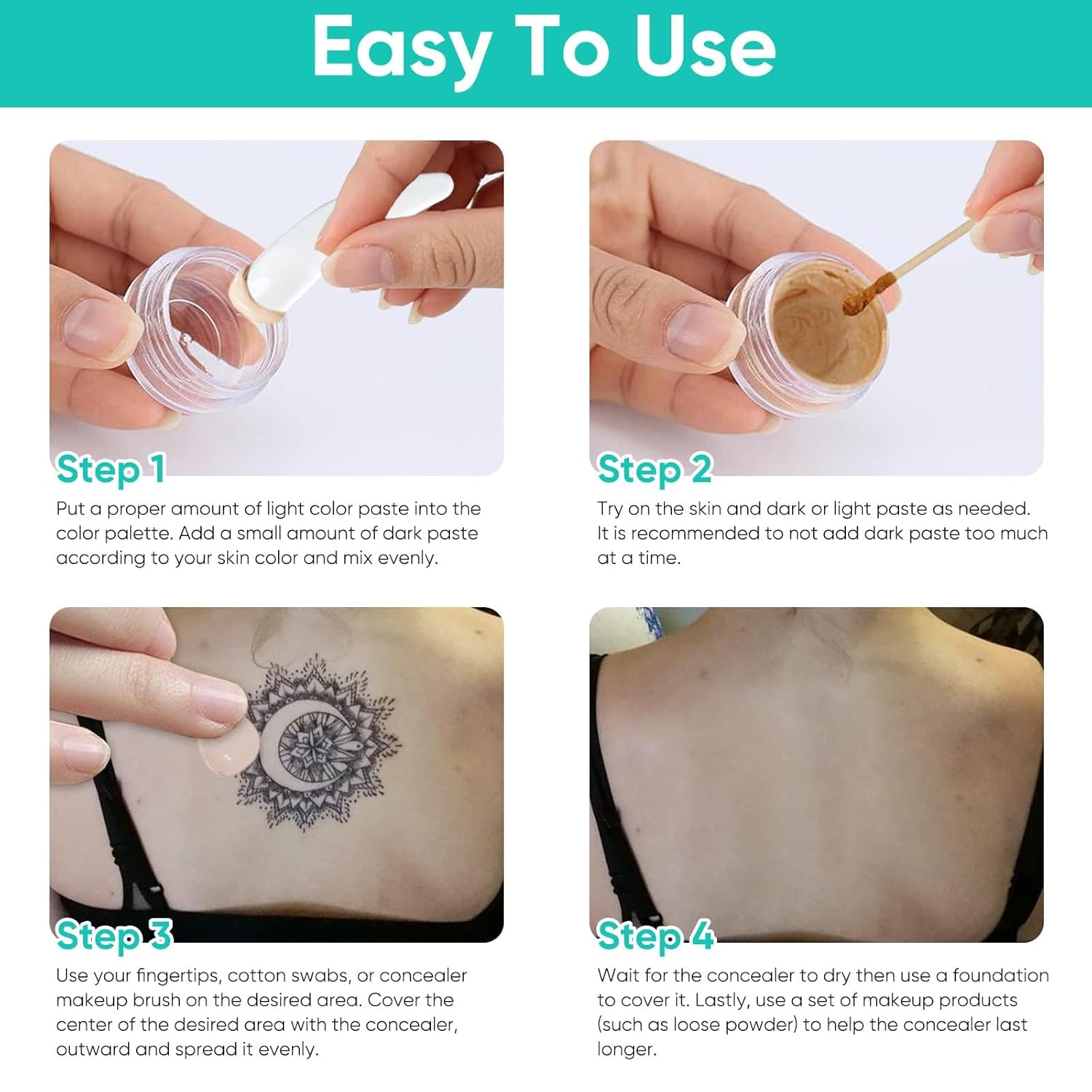 Easy To Use

Step 1
Put a proper amount of light color paste into the color palette. Add a small amount of dark paste according to your skin color and mix evenly.

Step 2
Try on the skin and dark or light paste as needed. It is recommended to not add dark paste too much at a time.

Step 3
Use your fingertips, cotton swabs, or concealer makeup brush on the desired area. Cover the center of the desired area with the concealer, outward and spread it evenly.

Step 4
Wait for the concealer to dry then use a foundation to cover it. Lastly, use a set of makeup products (such as loose powder) to help the concealer last longer.