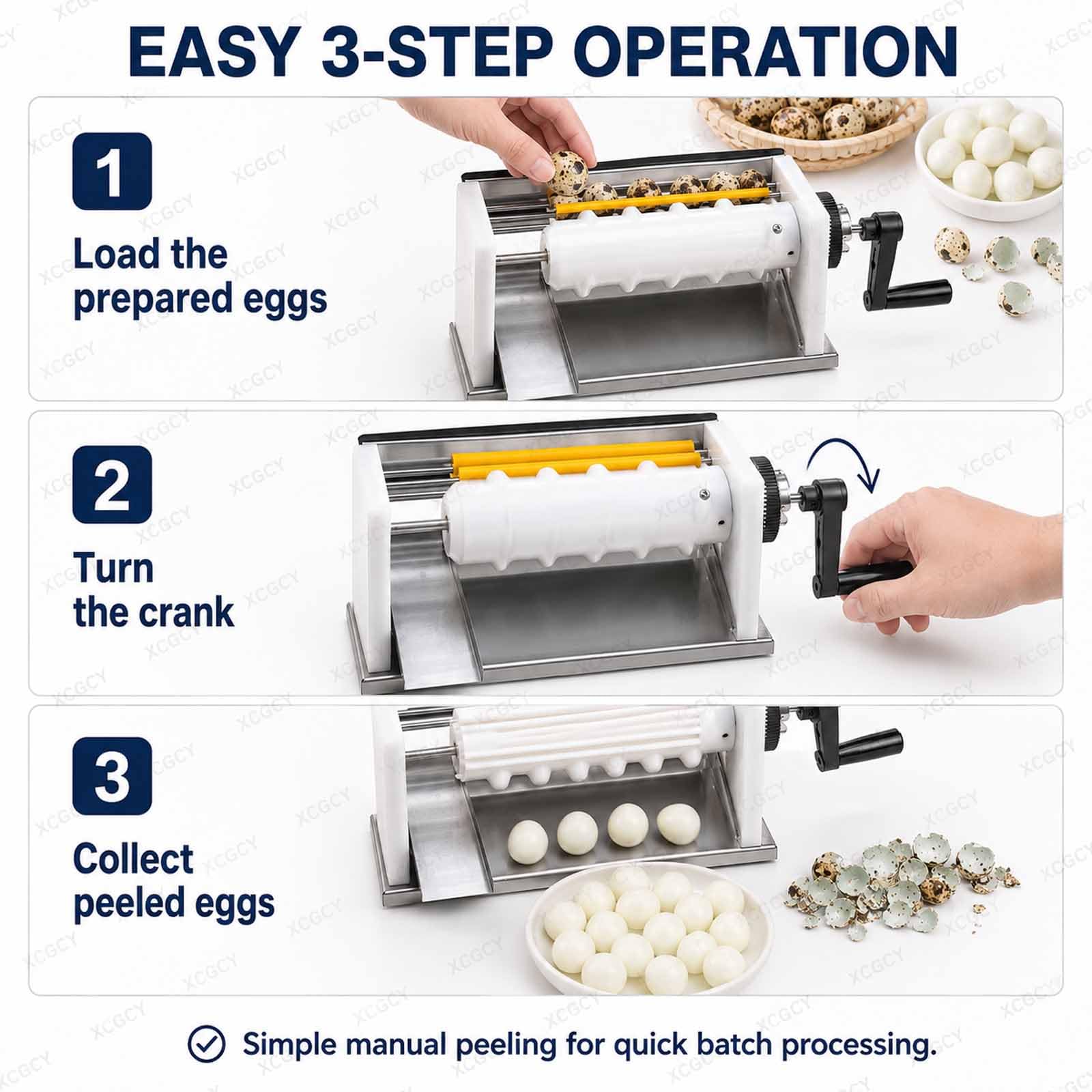 EASY 3-STEP OPERATION

1

Load the prepared eggs

2

Turn the crank

3

Collect peeled eggs

Simple manual peeling for quick batch processing.

XCGCY