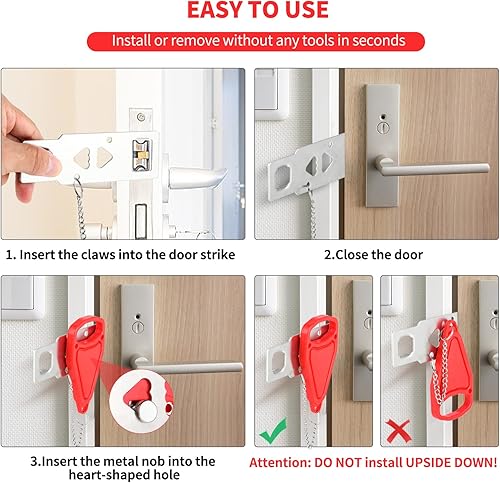 EASY TO USE

Install or remove without any tools in seconds

1. Insert the claws into the door strike

2.Close the door

3.Insert the metal nob into the heart-shaped hole

Attention: DO NOT install UPSIDE DOWN!