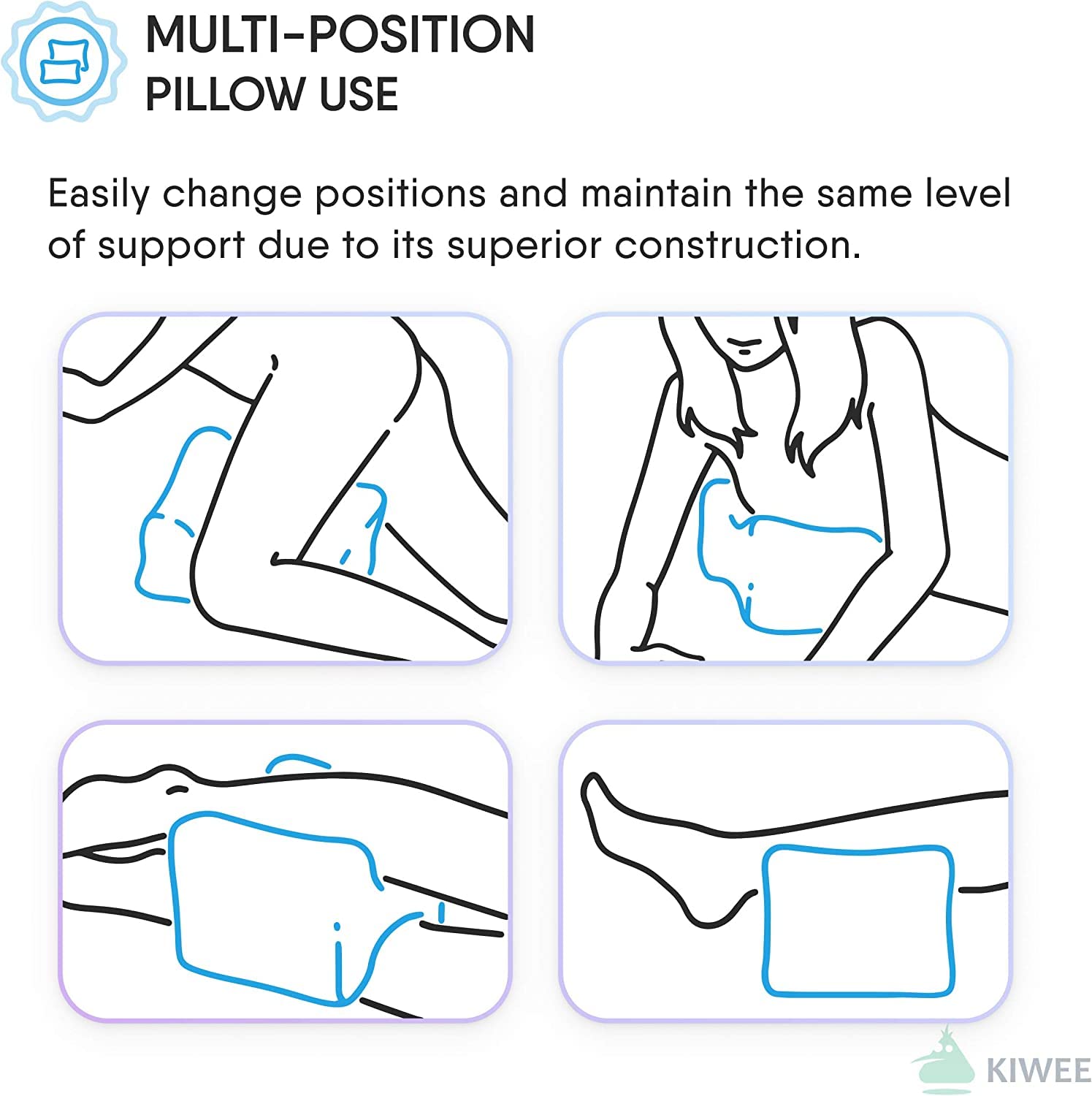 MULTI-POSITION PILLOW USE

Easily change positions and maintain the same level of support due to its superior construction.

KIWEE