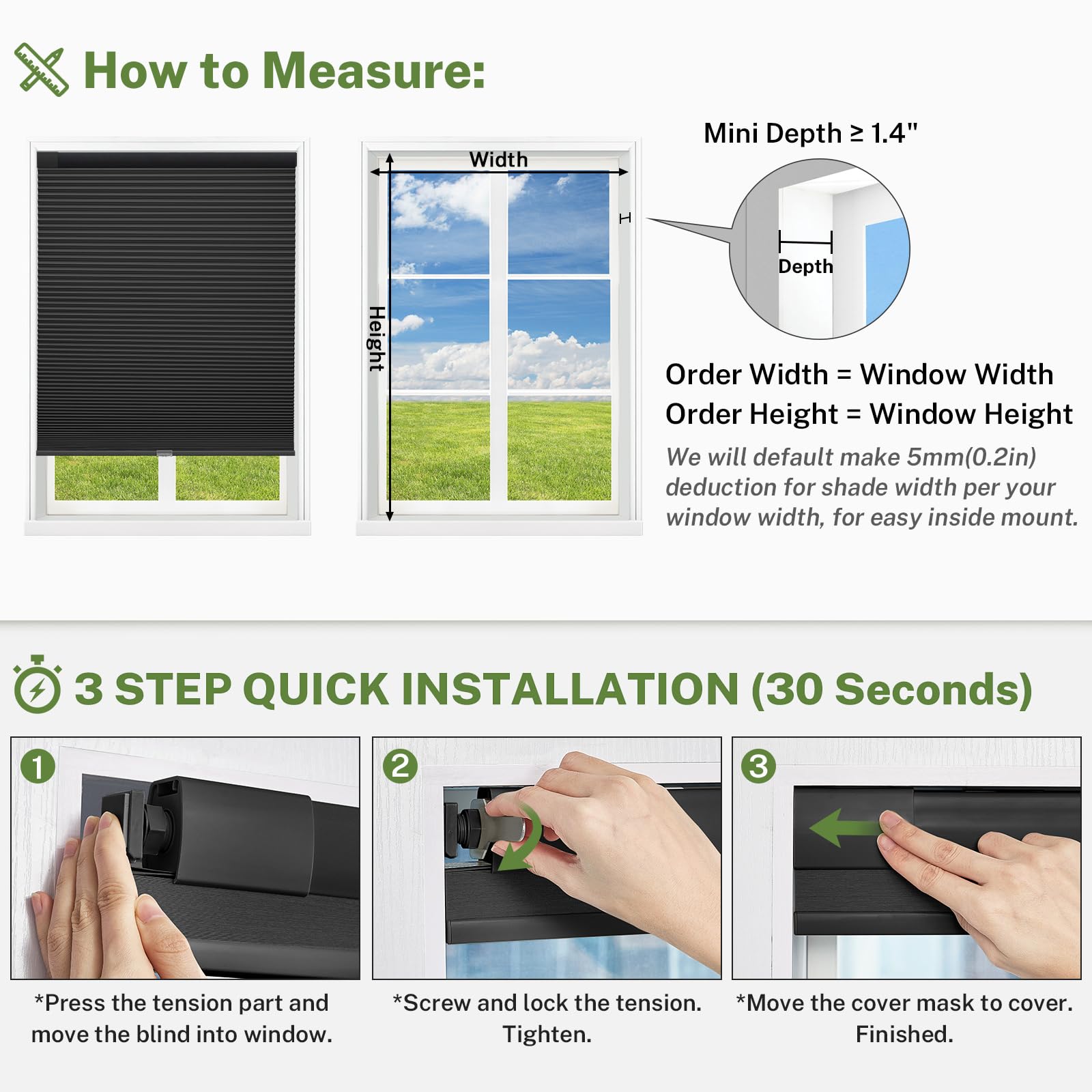 How to Measure:

Width

Height

Mini Depth ≥ 1.4"

Depth

Order Width = Window Width
Order Height = Window Height
We will default make 5mm(0.2in) deduction for shade width per your window width, for easy inside mount.

3 STEP QUICK INSTALLATION (30 Seconds)

1
*Press the tension part and move the blind into window.

2
*Screw and lock the tension. Tighten.

3
*Move the cover mask to cover. Finished.