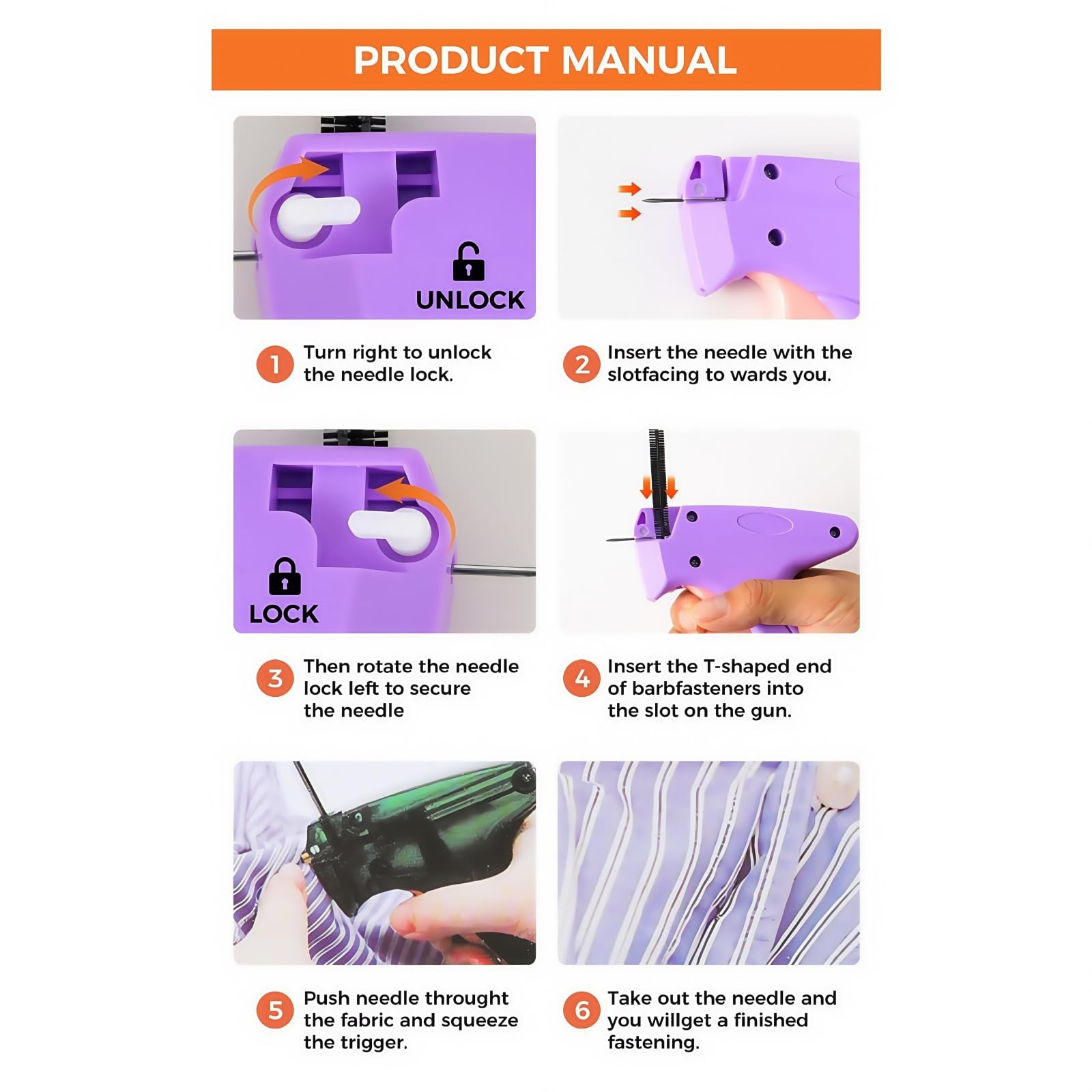 PRODUCT MANUAL

UNLOCK

1 Turn right to unlock the needle lock.

2 Insert the needle with the slotfacing to wards you.

LOCK

3 Then rotate the needle lock left to secure the needle

4 Insert the T-shaped end of barbfasteners into the slot on the gun.

5 Push needle throught the fabric and squeeze the trigger.

6 Take out the needle and you willget a finished fastening.