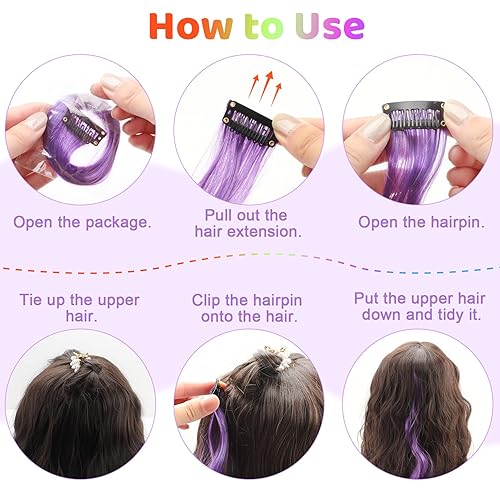 How to Use

Open the package.

Pull out the hair extension.

Open the hairpin.

Tie up the upper hair.

Clip the hairpin onto the hair.

Put the upper hair down and tidy it.