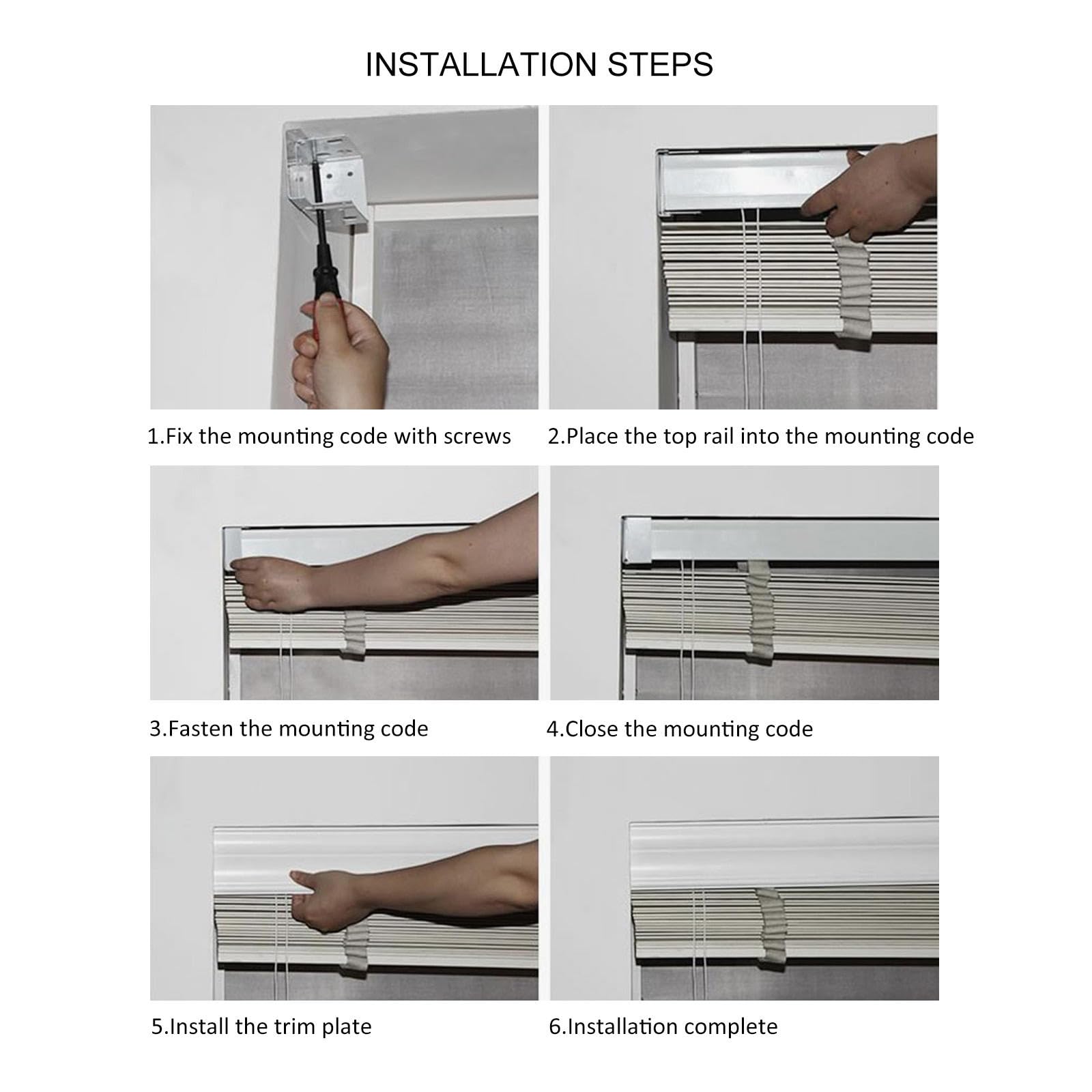 INSTALLATION STEPS

1.Fix the mounting code with screws

2.Place the top rail into the mounting code

3.Fasten the mounting code

4.Close the mounting code

5.Install the trim plate

6.Installation complete