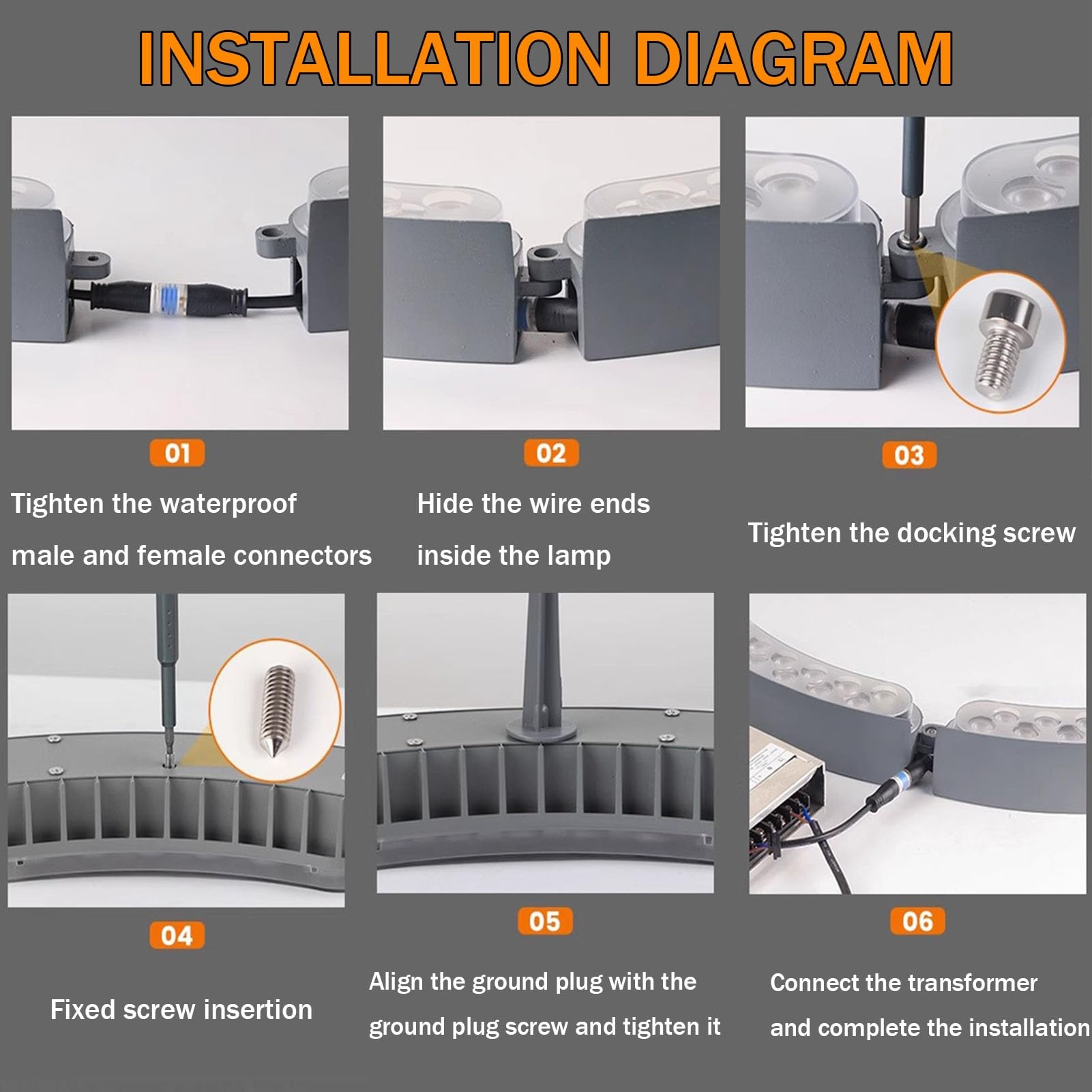 INSTALLATION DIAGRAM

01

Tighten the waterproof male and female connectors

02

Hide the wire ends inside the lamp

03

Tighten the docking screw

04

Fixed screw insertion

05

Align the ground plug with the ground plug screw and tighten it

06

Connect the transformer and complete the installation