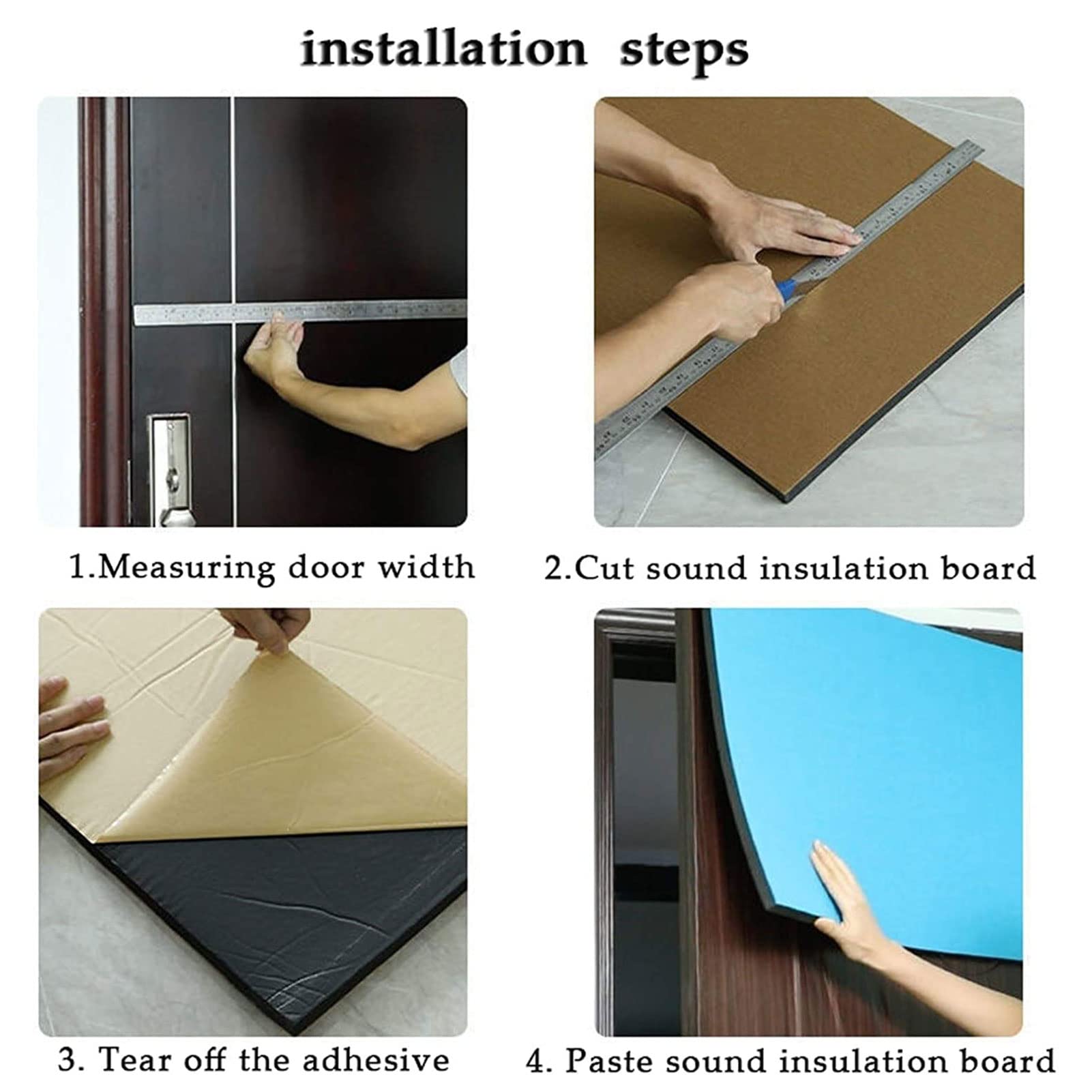 installation steps

1.Measuring door width

2.Cut sound insulation board

3. Tear off the adhesive

4. Paste sound insulation board