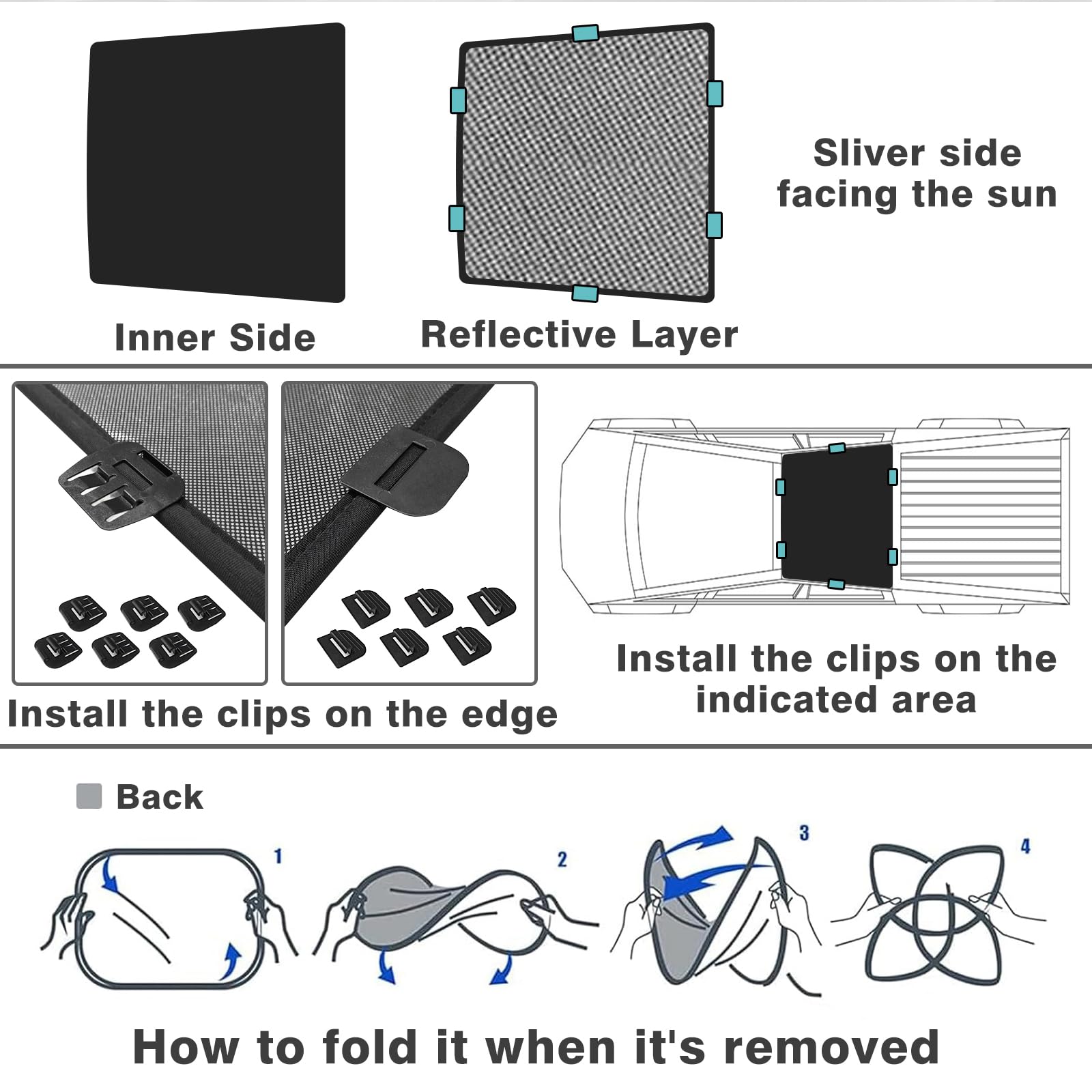 Inner Side

Reflective Layer

Sliver side facing the sun

Install the clips on the edge

Install the clips on the indicated area

Back

1

2

3

4

How to fold it when it's removed