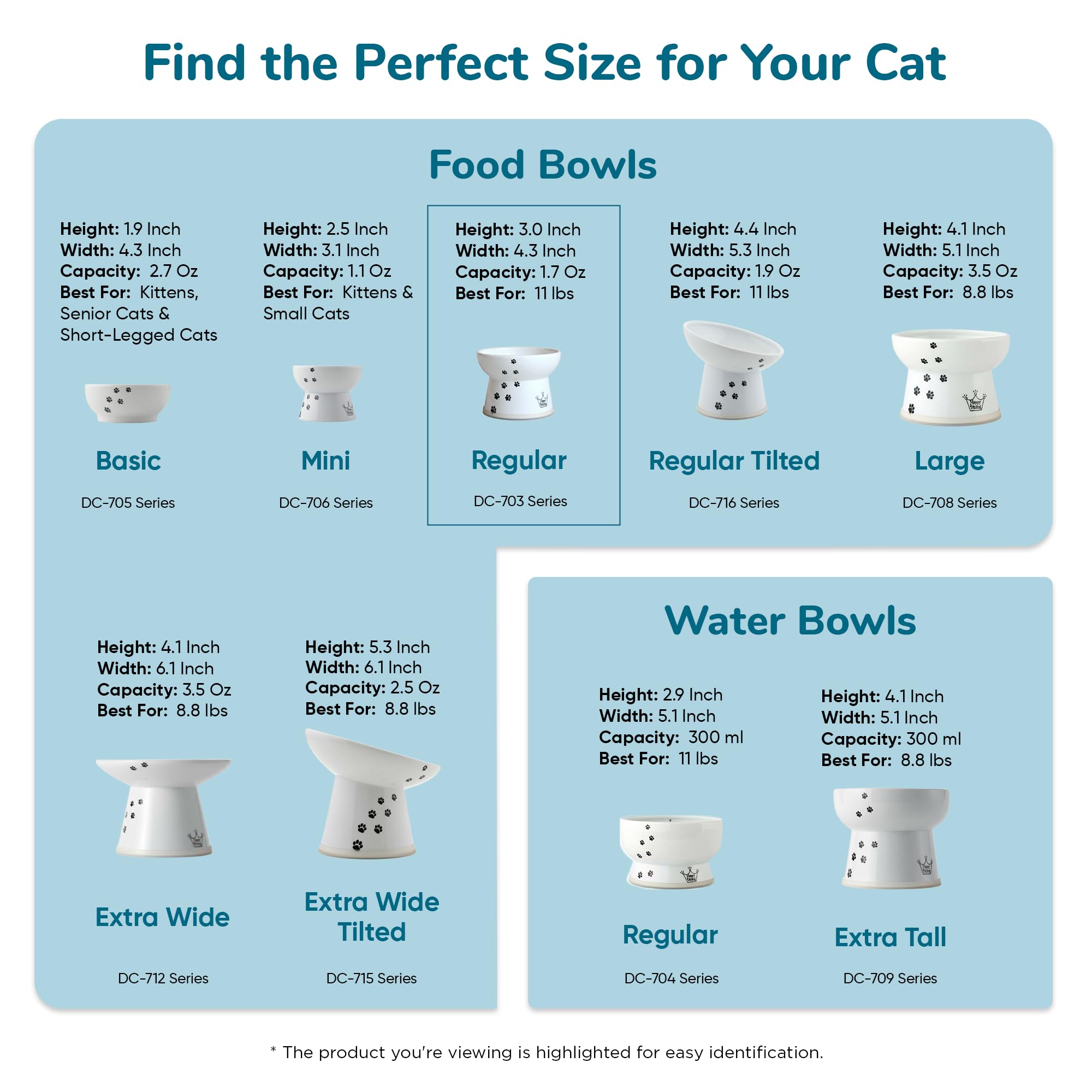 Find the Perfect Size for Your Cat

Food Bowls

Height: 1.9 Inch
Width: 4.3 Inch
Capacity: 2.7 Oz
Best For: Kittens, Senior Cats & Short-Legged Cats

Basic

DC-705 Series

Height: 2.5 Inch
Width: 3.1 Inch
Capacity: 1.1 Oz
Best For: Kittens & Small Cats

Mini

DC-706 Series

Height: 3.0 Inch
Width: 4.3 Inch
Capacity: 1.7 Oz
Best For: 11 lbs

Regular

DC-703 Series

Height: 4.4 Inch
Width: 5.3 Inch
Capacity: 1.9 Oz
Best For: 11 lbs

Regular Tilted

DC-716 Series

Height: 4.1 Inch
Width: 5.1 Inch
Capacity: 3.5 Oz
Best For: 8.8 lbs

Large

DC-708 Series

Height: 4.1 Inch
Width: 6.1 Inch
Capacity: 3.5 Oz
Best For: 8.8 lbs

Extra Wide

DC-712 Series

Height: 5.3 Inch
Width: 6.1 Inch
Capacity: 2.5 Oz
Best For: 8.8 lbs

Extra Wide Tilted

DC-715 Series

Water Bowls

Height: 2.9 Inch
Width: 5.1 Inch
Capacity: 300 ml
Best For: 11 lbs

Regular

DC-704 Series

Height: 4.1 Inch
Width: 5.1 Inch
Capacity: 300 ml
Best For: 8.8 lbs

Extra Tall

DC-709 Series

* The product you're viewing is highlighted for easy identification.