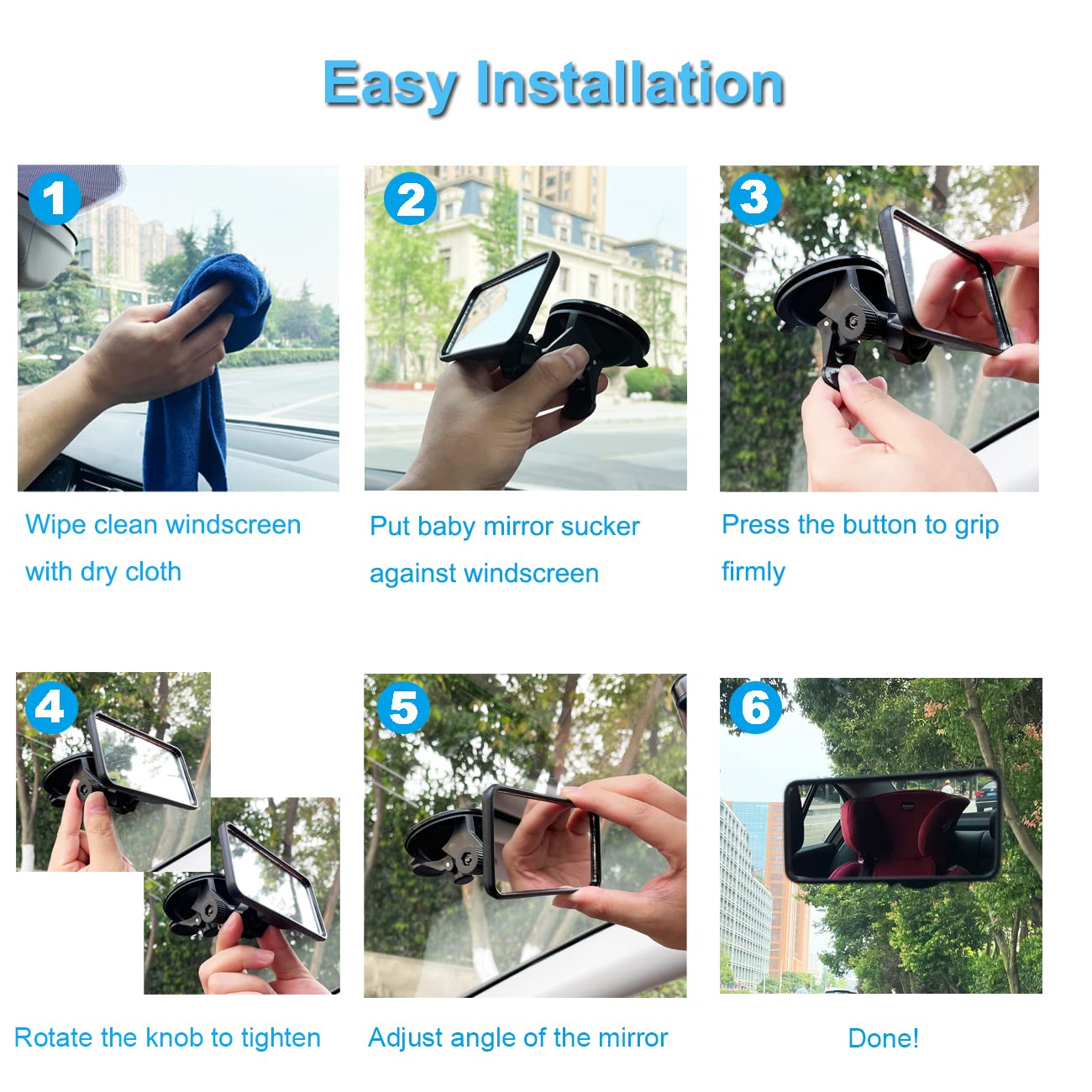 Easy Installation

1

Wipe clean windscreen with dry cloth

2

Put baby mirror sucker against windscreen

3

Press the button to grip firmly

4

Rotate the knob to tighten

5

Adjust angle of the mirror

6

Done!