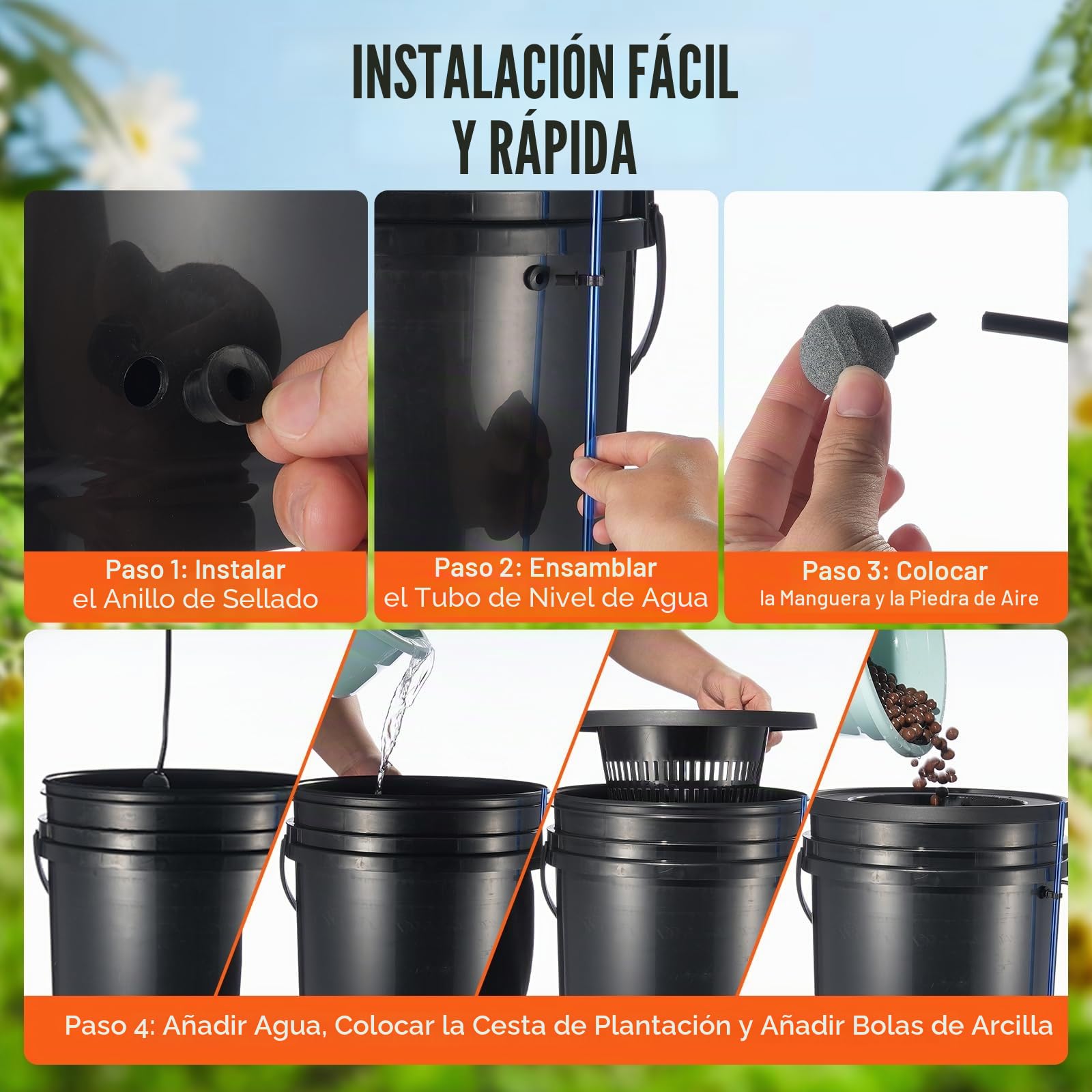 INSTALACIÓN FÁCIL Y RÁPIDA

Paso 1: Instalar
el Anillo de Sellado

Paso 2: Ensamblar
el Tubo de Nivel de Agua

Paso 3: Colocar
la Manguera y la Piedra de Aire

Paso 4: Añadir Agua, Colocar la Cesta de Plantación y Añadir Bolas de Arcilla