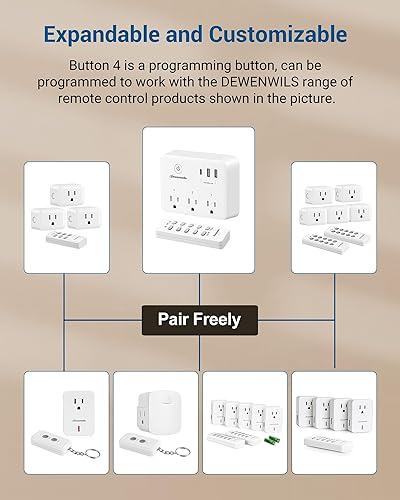 Expandable and Customizable

Button 4 is a programming button, can be programmed to work with the DEWENWILS range of remote control products shown in the picture.

Pair Freely