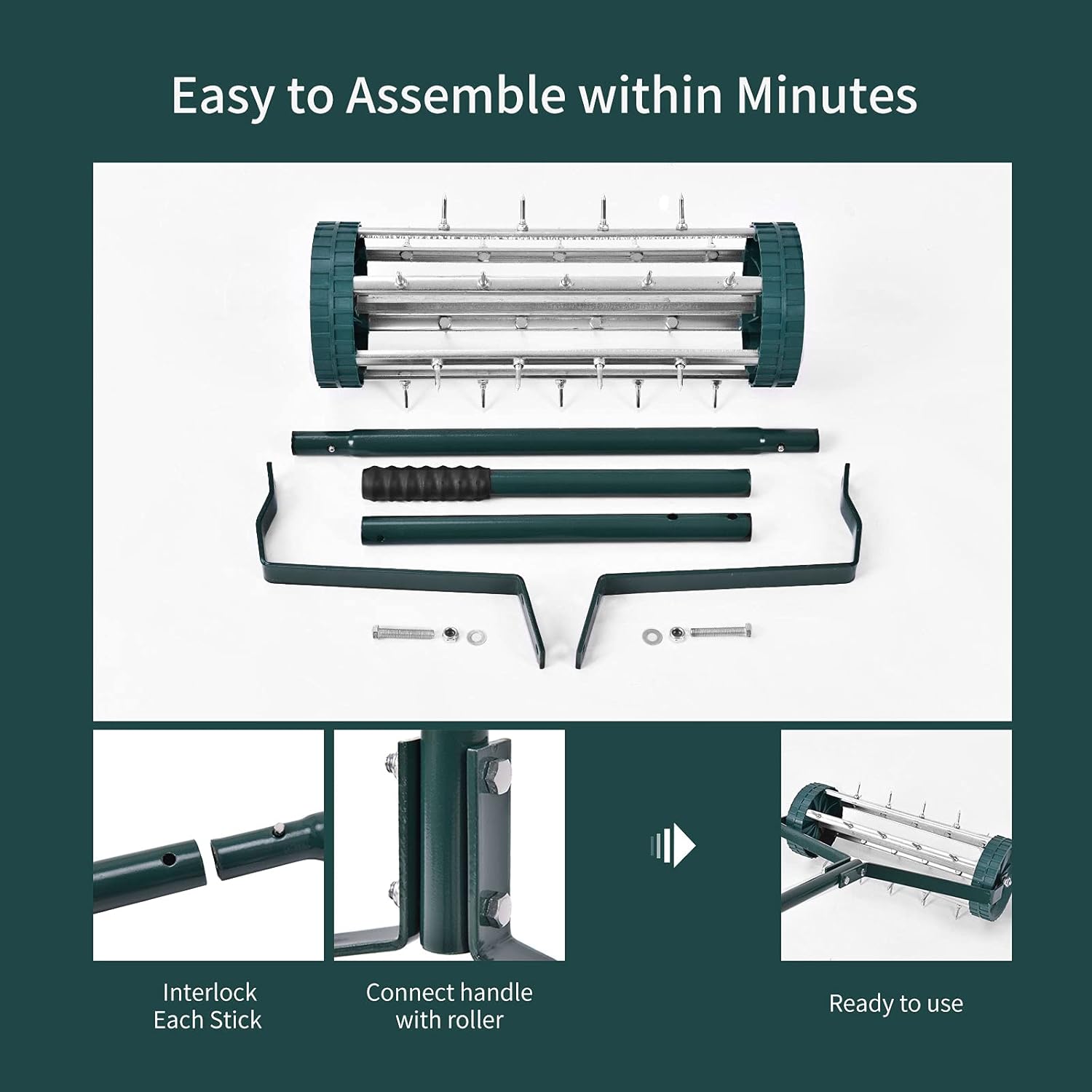 Easy to Assemble within Minutes

Interlock Each Stick

Connect handle with roller

Ready to use