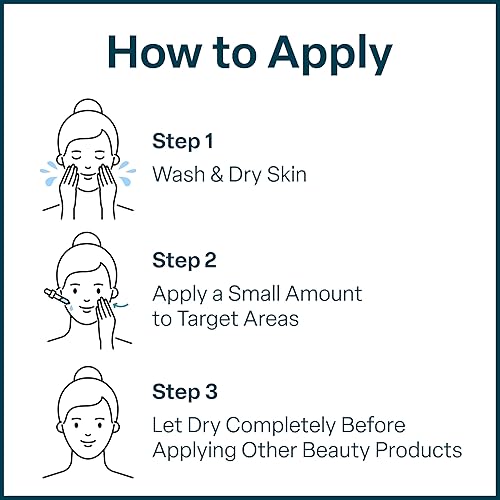 How to Apply

Step 1
Wash & Dry Skin

Step 2
Apply a Small Amount to Target Areas

Step 3
Let Dry Completely Before Applying Other Beauty Products