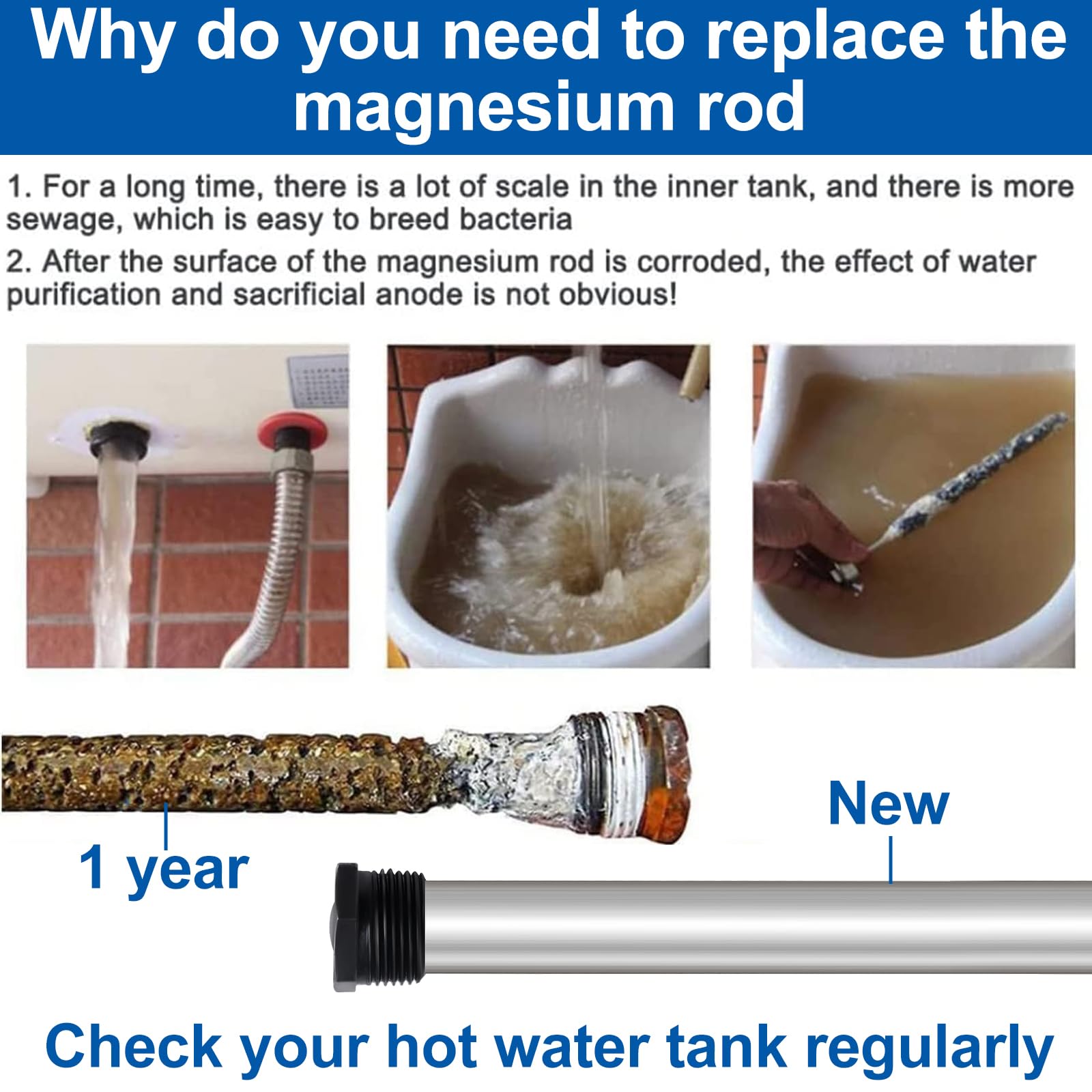 Why do you need to replace the magnesium rod

1. For a long time, there is a lot of scale in the inner tank, and there is more sewage, which is easy to breed bacteria

2. After the surface of the magnesium rod is corroded, the effect of water purification and sacrificial anode is not obvious!

1 year

New

Check your hot water tank regularly