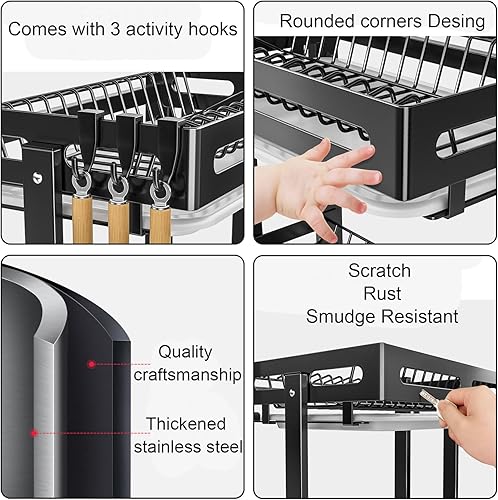 Comes with 3 activity hooks

Rounded corners Desing

Quality craftsmanship

Thickened stainless steel

Scratch
Rust
Smudge Resistant