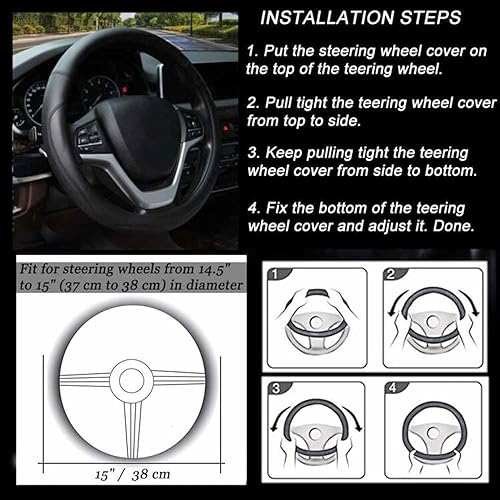 INSTALLATION STEPS

1. Put the steering wheel cover on the top of the teering wheel.

2. Pull tight the teering wheel cover from top to side.

3. Keep pulling tight the teering wheel cover from side to bottom.

4. Fix the bottom of the teering wheel cover and adjust it. Done.

Fit for steering wheels from 14.5" to 15" (37 cm to 38 cm) in diameter

15" / 38 cm

1

2

3

4