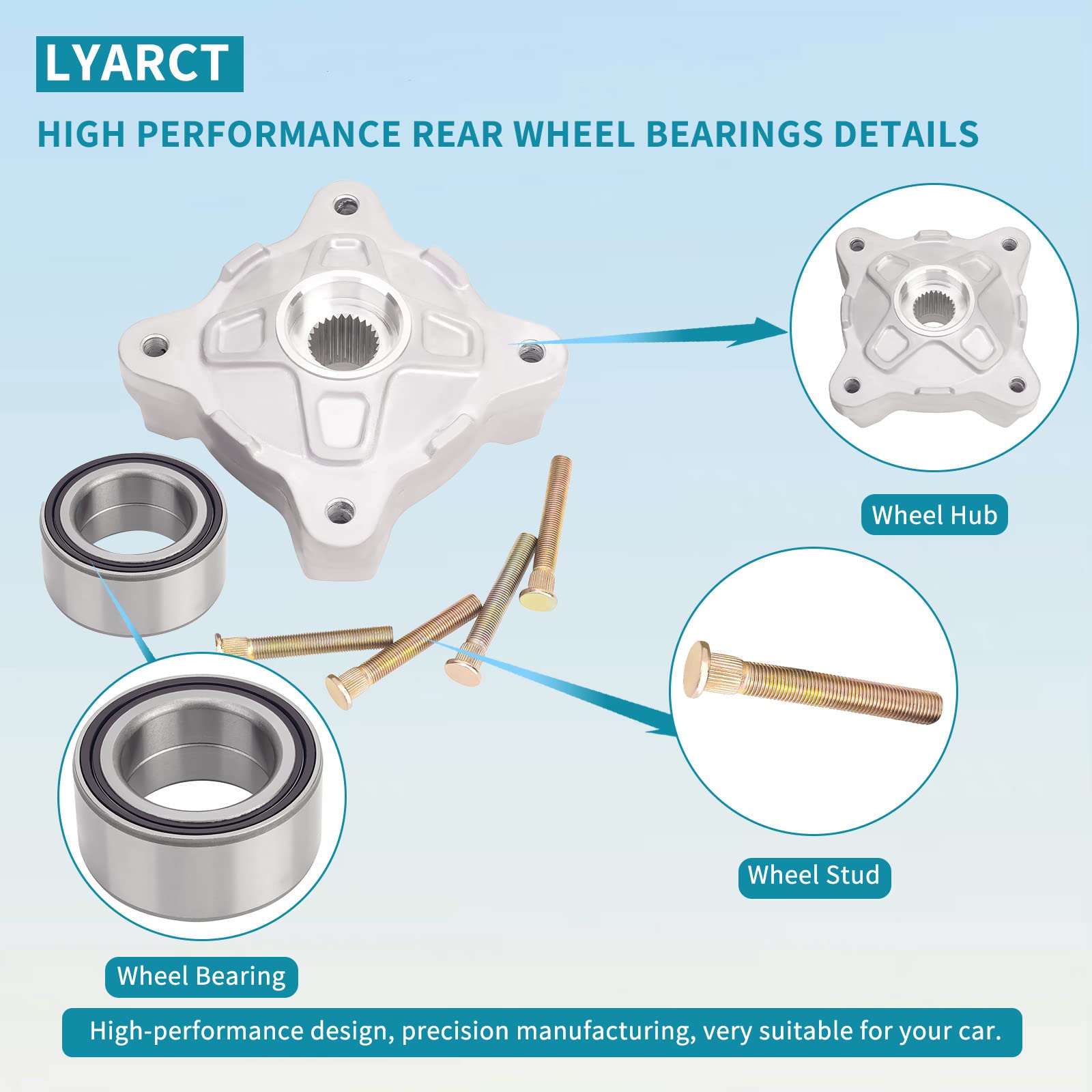 LYARCT

HIGH PERFORMANCE REAR WHEEL BEARINGS DETAILS

Wheel Hub

Wheel Stud

Wheel Bearing

High-performance design, precision manufacturing, very suitable for your car.