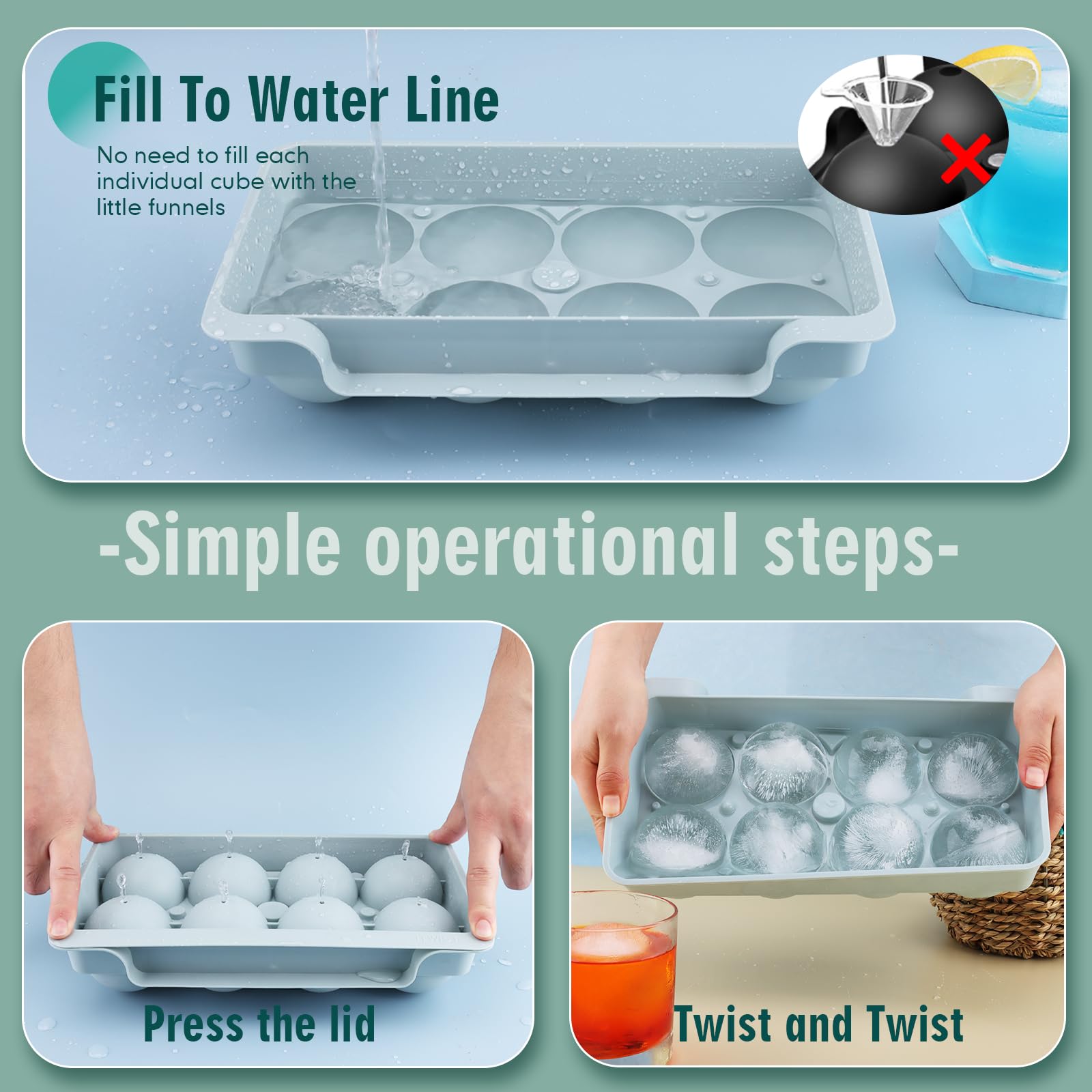 Fill To Water Line

No need to fill each individual cube with the little funnels

-Simple operational steps-

Press the lid

Twist and Twist