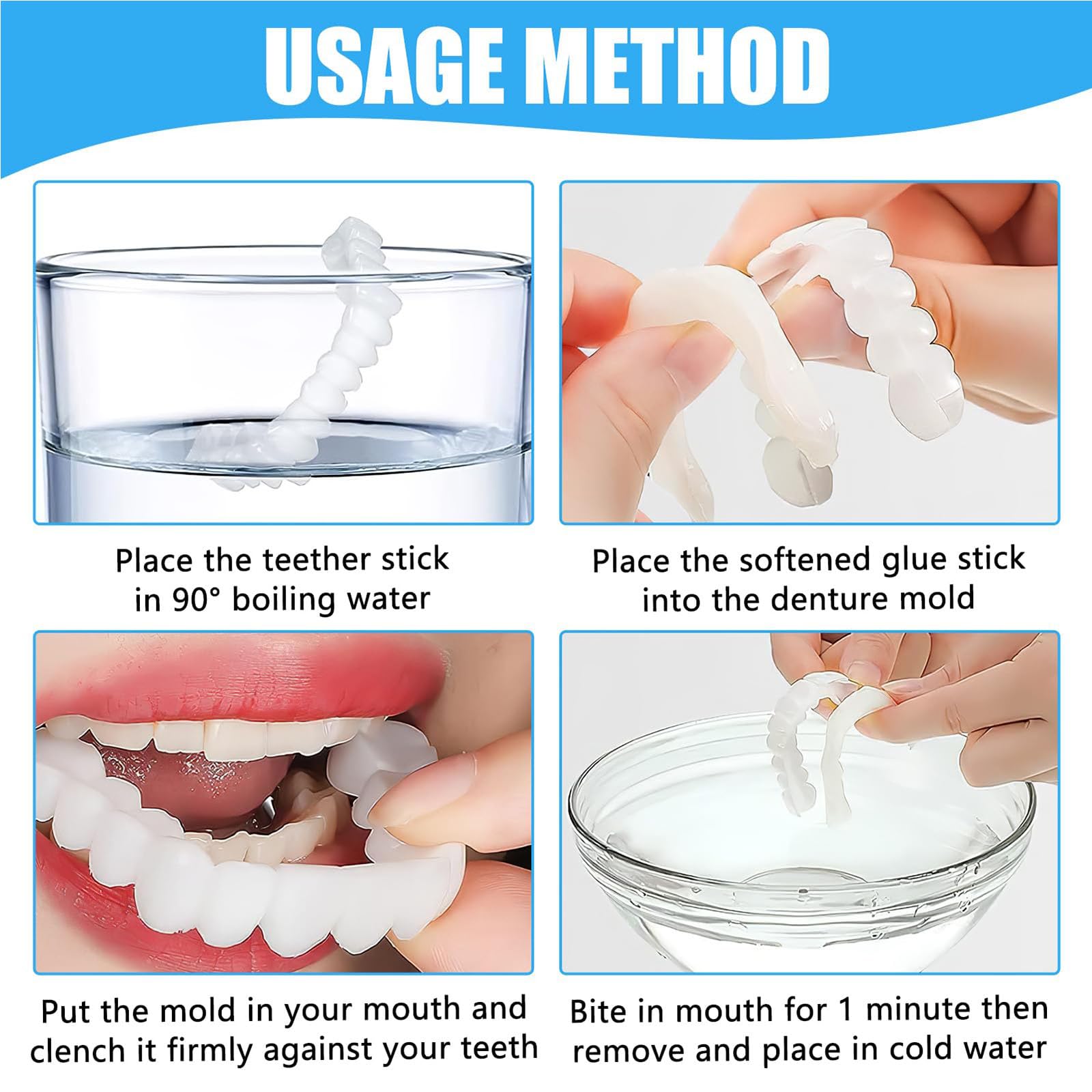 USAGE METHOD

Place the teether stick in 90° boiling water

Place the softened glue stick into the denture mold

Put the mold in your mouth and clench it firmly against your teeth

Bite in mouth for 1 minute then remove and place in cold water