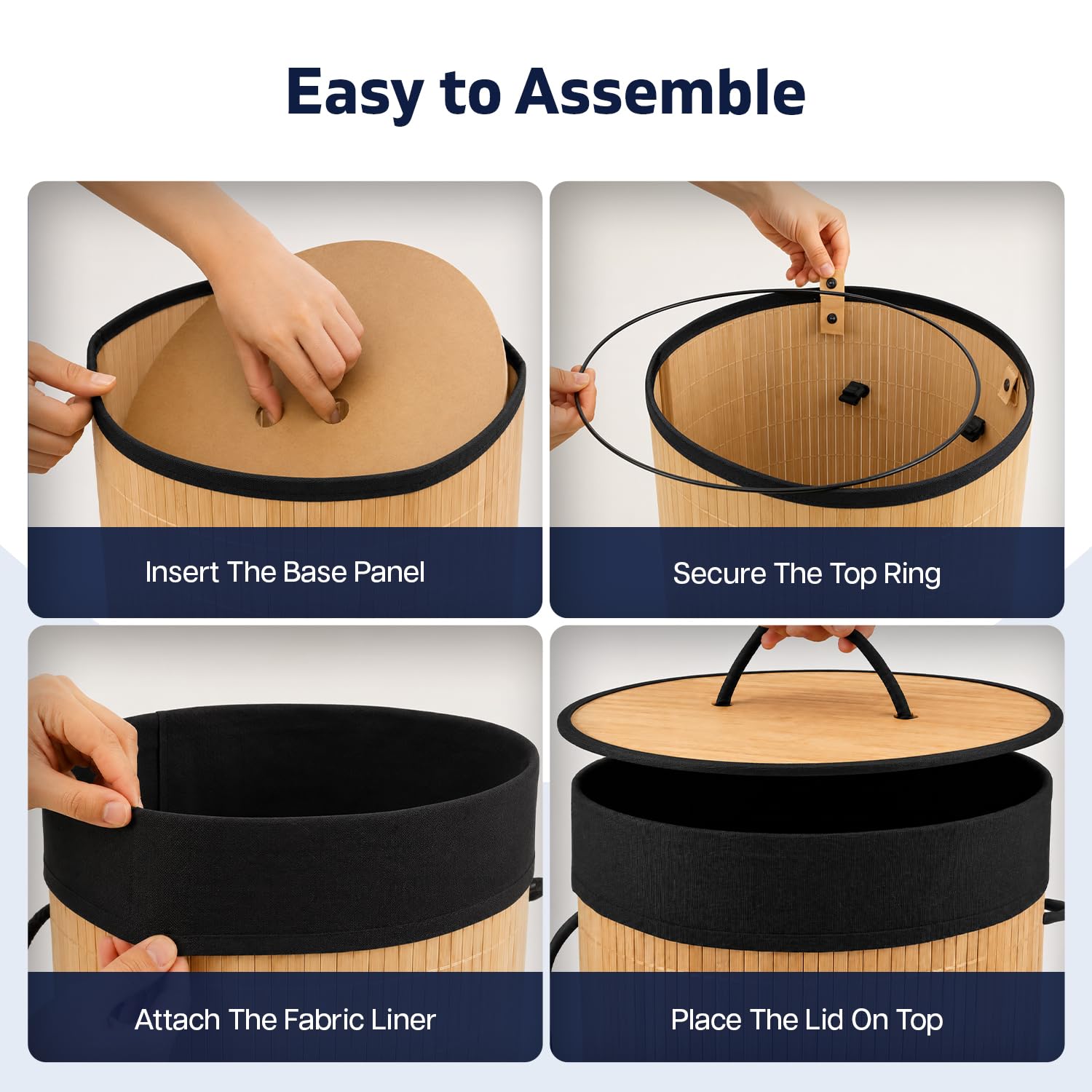 Easy to Assemble

Insert The Base Panel

Secure The Top Ring

Attach The Fabric Liner

Place The Lid On Top